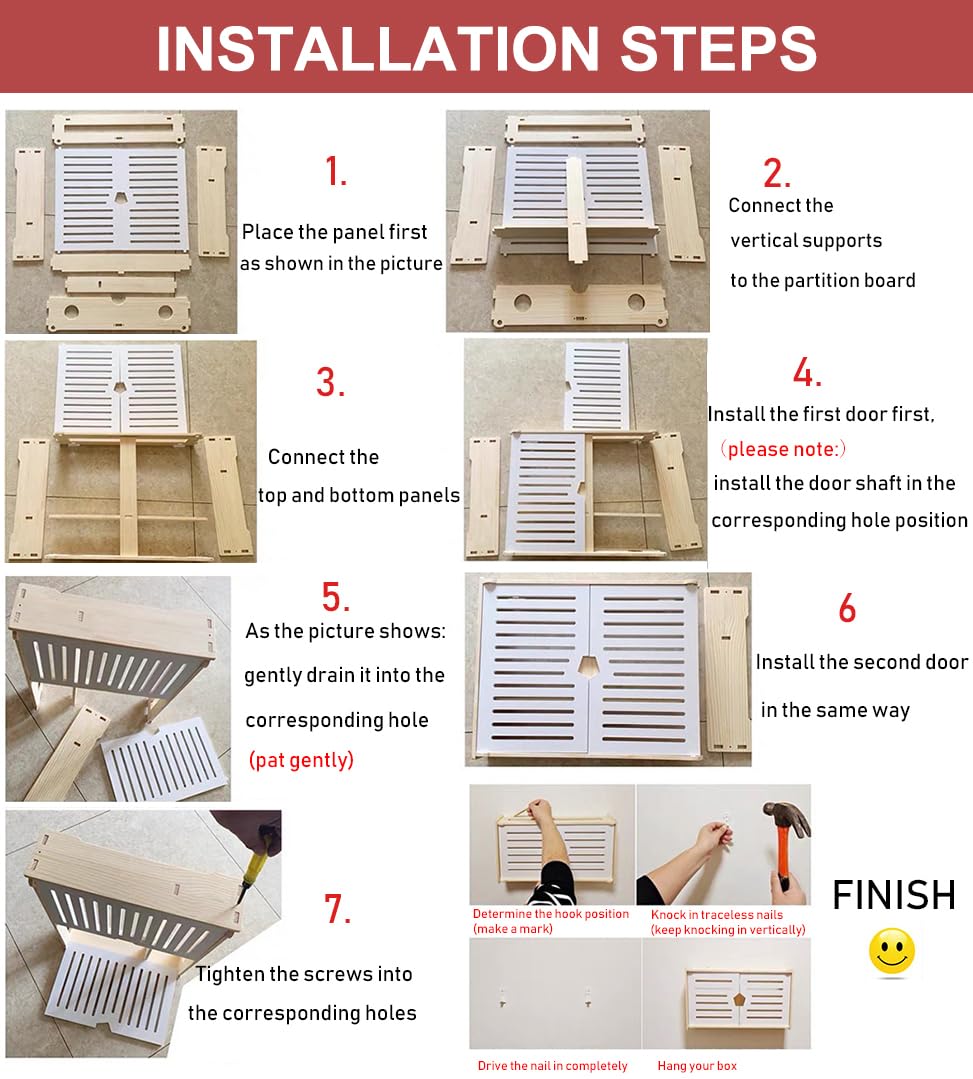 INSTALLATION STEPS

1.
Place the panel first as shown in the picture

2.
Connect the vertical supports to the partition board

3.
Connect the top and bottom panels

4.
Install the first door first, (please note:) install the door shaft in the corresponding hole position

5.
As the picture shows: gently drain it into the corresponding hole (pat gently)

6
Install the second door in the same way

7.
Tighten the screws into the corresponding holes

Determine the hook position (make a mark)

Knock in traceless nails (keep knocking in vertically)

Drive the nail in completely

Hang your box

FINISH