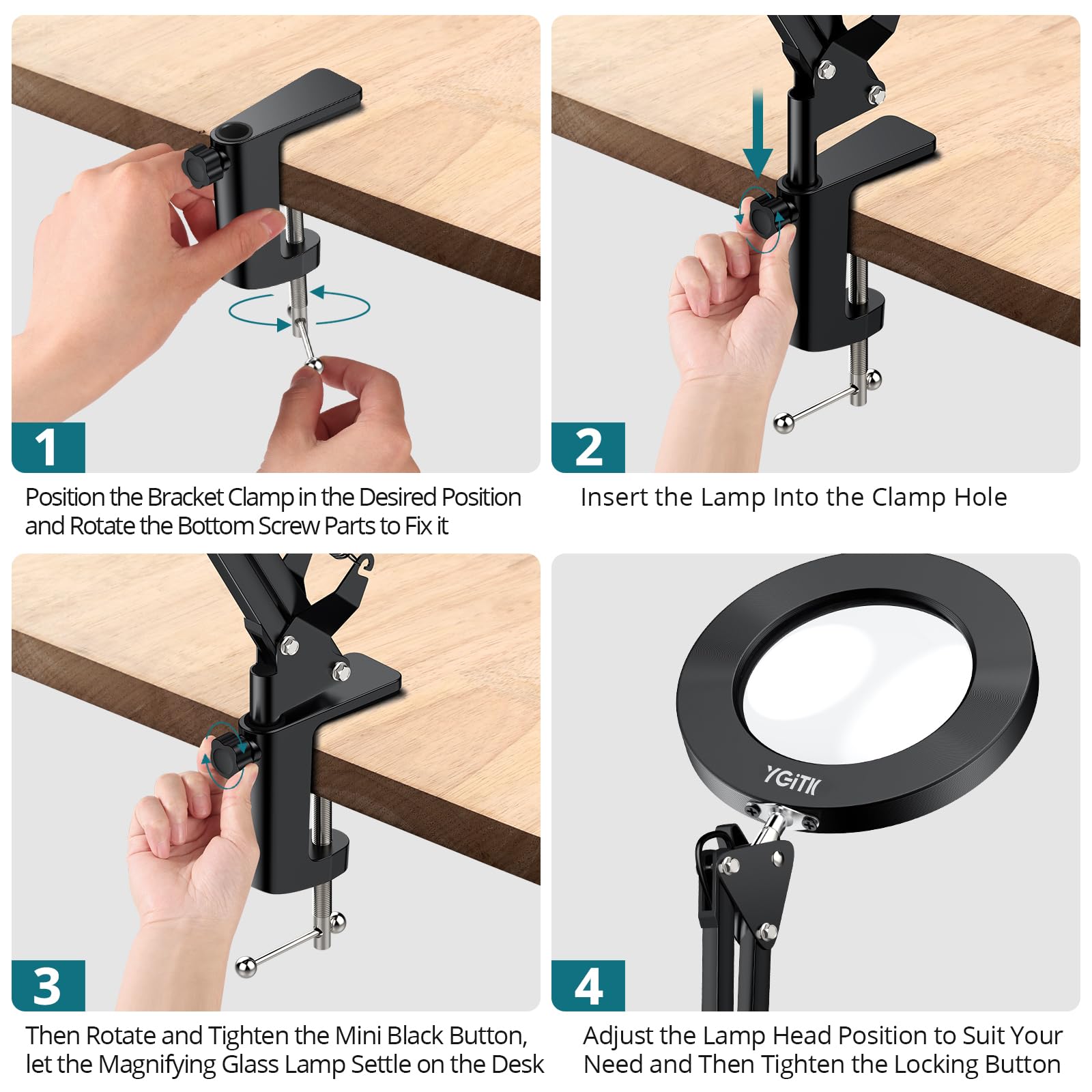 1

Position the Bracket Clamp in the Desired Position and Rotate the Bottom Screw Parts to Fix it

2

Insert the Lamp Into the Clamp Hole

3

Then Rotate and Tighten the Mini Black Button, let the Magnifying Glass Lamp Settle on the Desk

YGiTK

4

Adjust the Lamp Head Position to Suit Your Need and Then Tighten the Locking Button