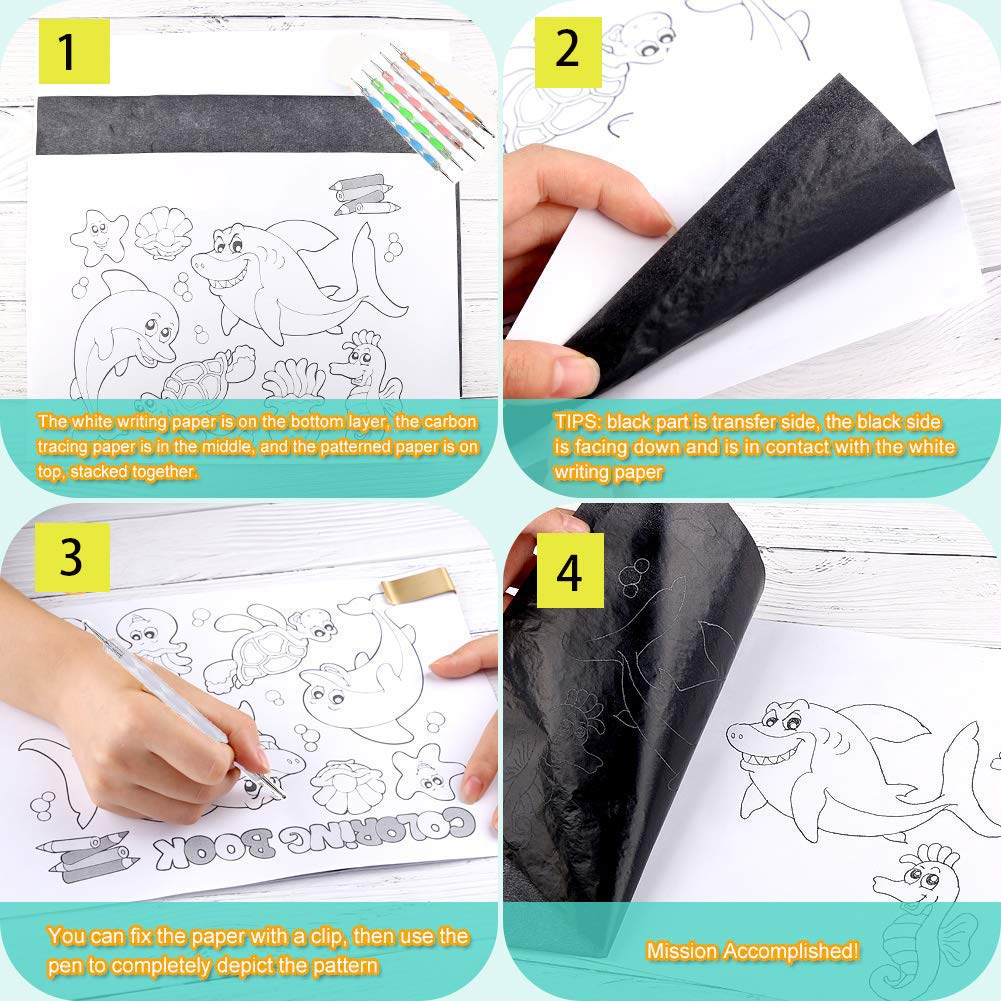 1

The white writing paper is on the bottom layer, the carbon tracing paper is in the middle, and the patterned paper is on top, stacked together.

2

TIPS: black part is transfer side, the black side is facing down and is in contact with the white writing paper

3

COLORING BOOK

You can fix the paper with a clip, then use the pen to completely depict the pattern

4

Mission Accomplished!