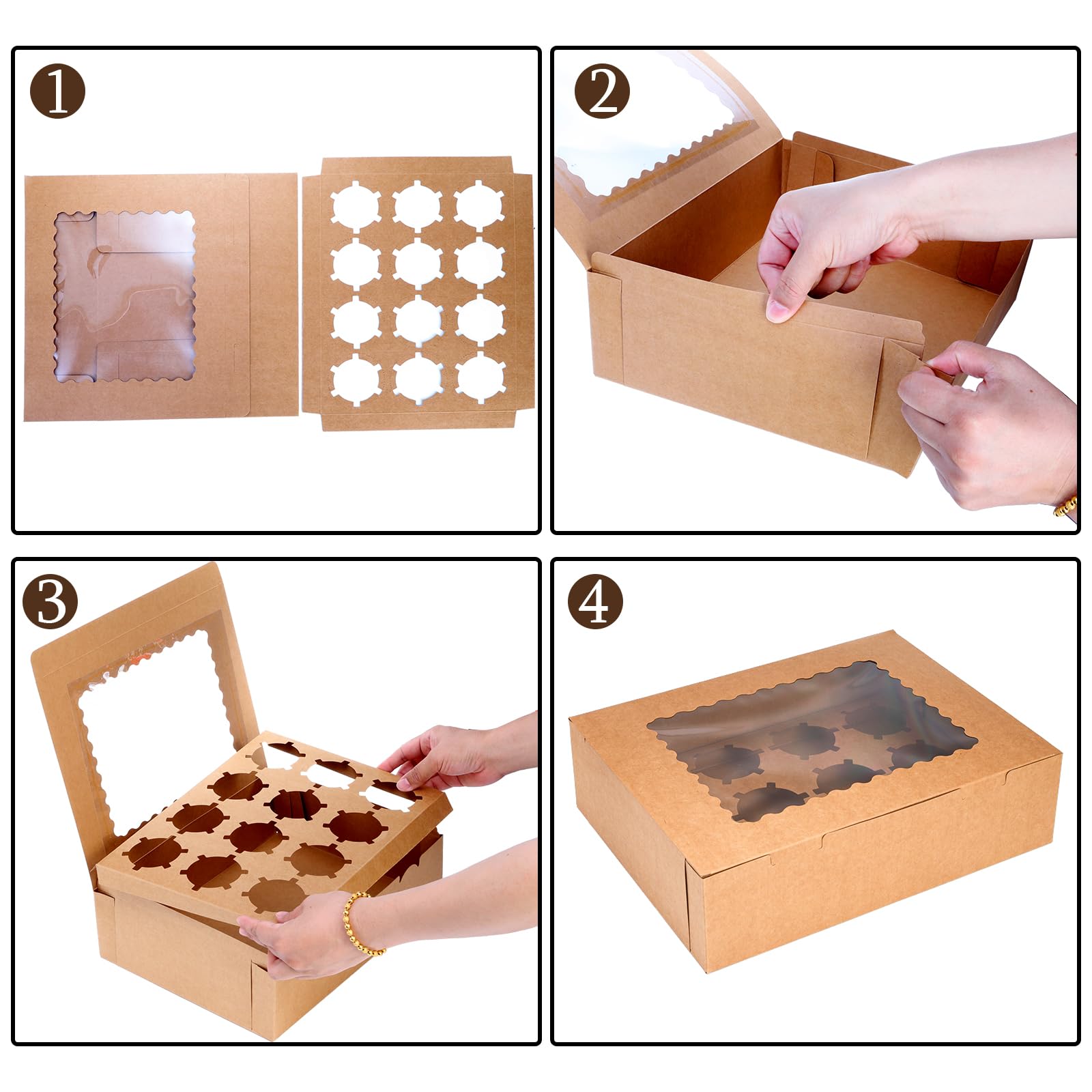 1

2

3

4