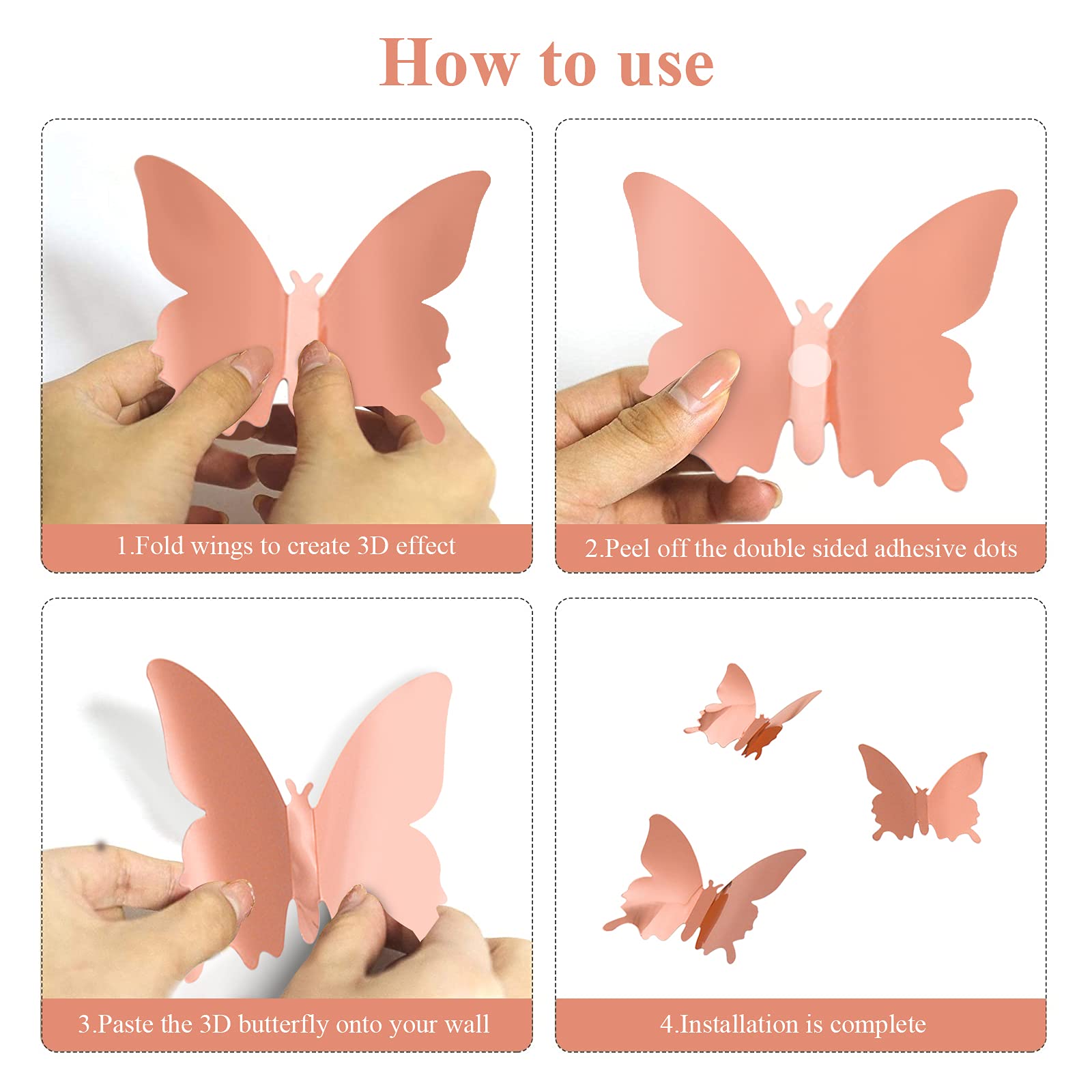 How to use

1.Fold wings to create 3D effect

2.Peel off the double sided adhesive dots

3.Paste the 3D butterfly onto your wall

4.Installation is complete