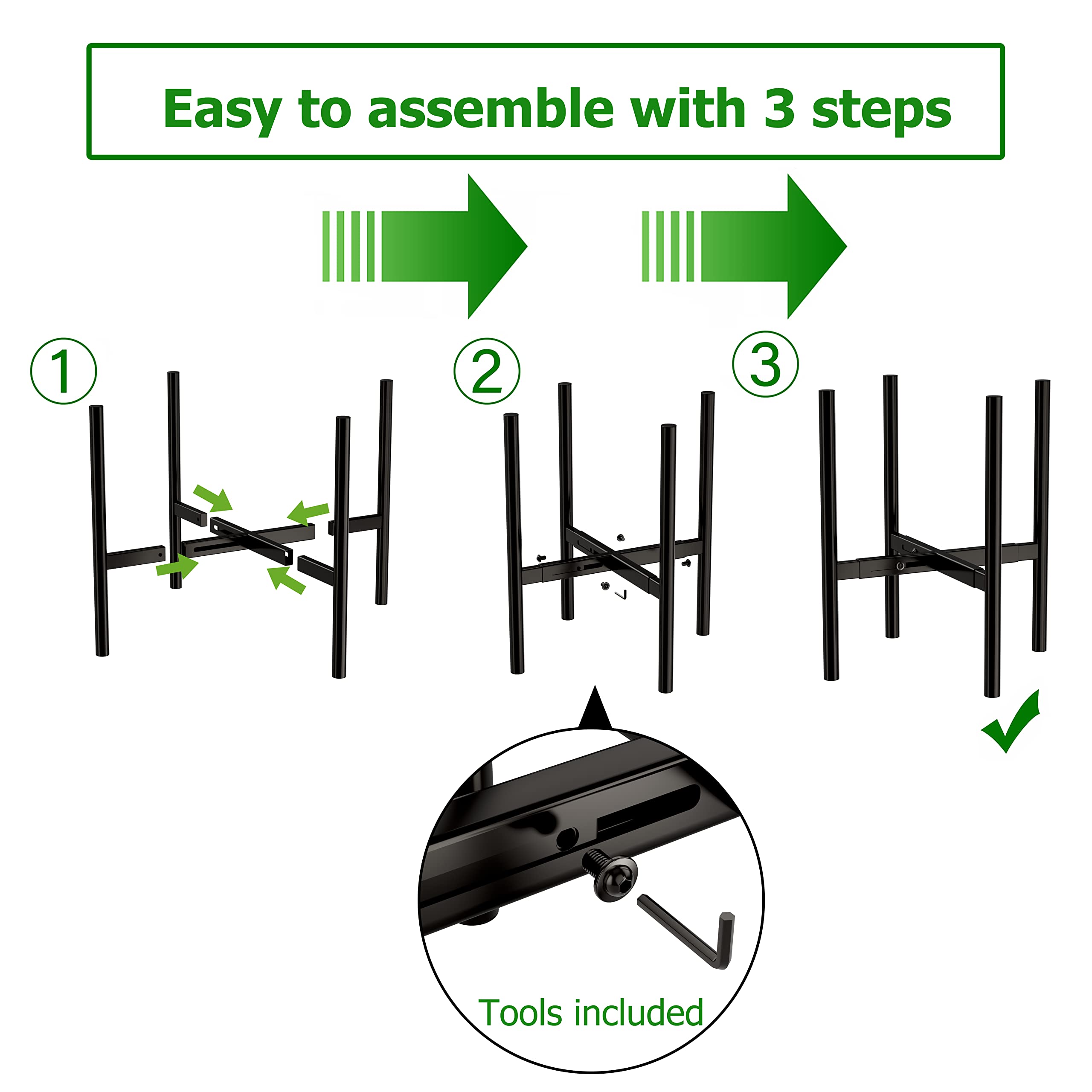 Easy to assemble with 3 steps

①

②

③

Tools included