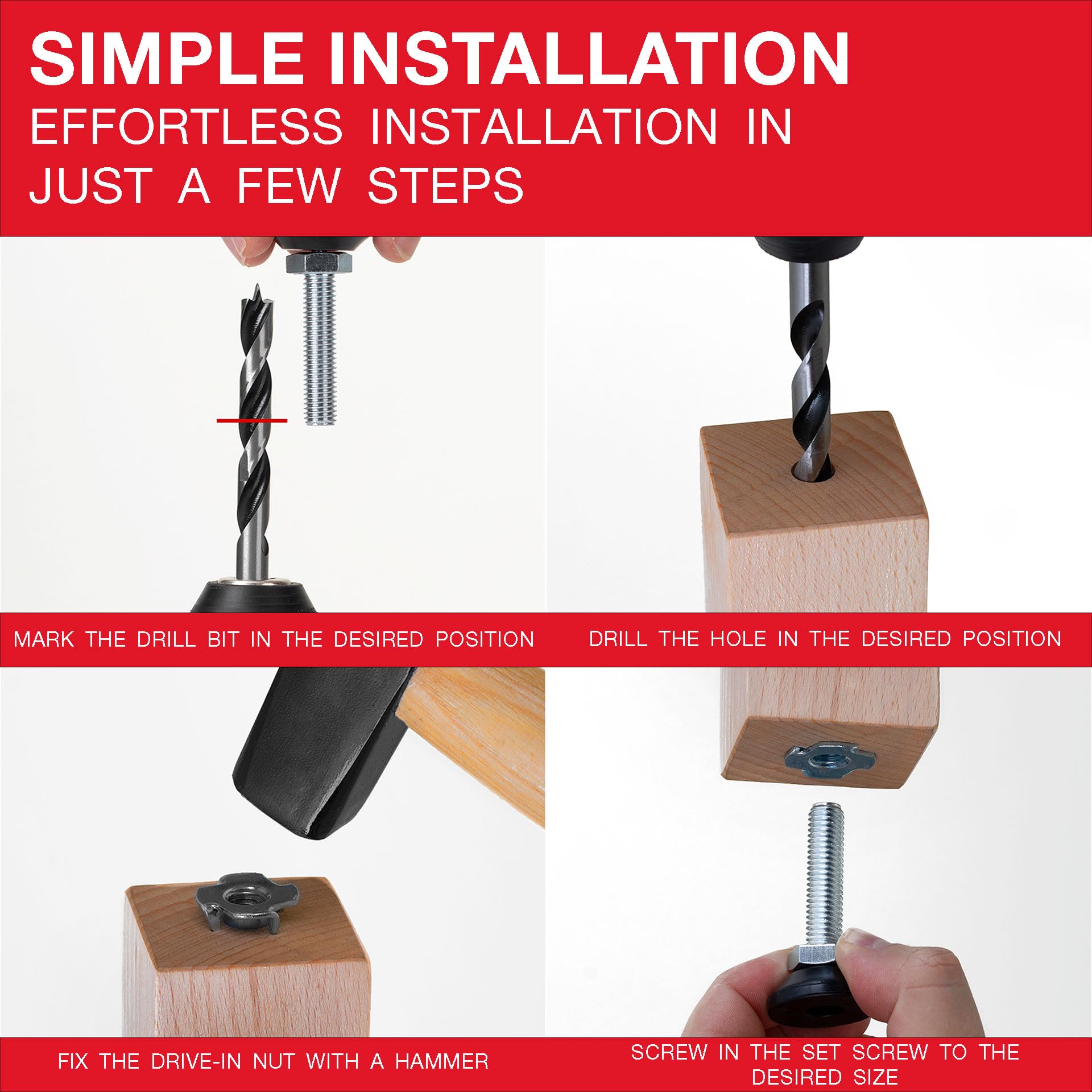 SIMPLE INSTALLATION

EFFORTLESS INSTALLATION IN JUST A FEW STEPS

MARK THE DRILL BIT IN THE DESIRED POSITION

DRILL THE HOLE IN THE DESIRED POSITION

FIX THE DRIVE-IN NUT WITH A HAMMER

SCREW IN THE SET SCREW TO THE DESIRED SIZE