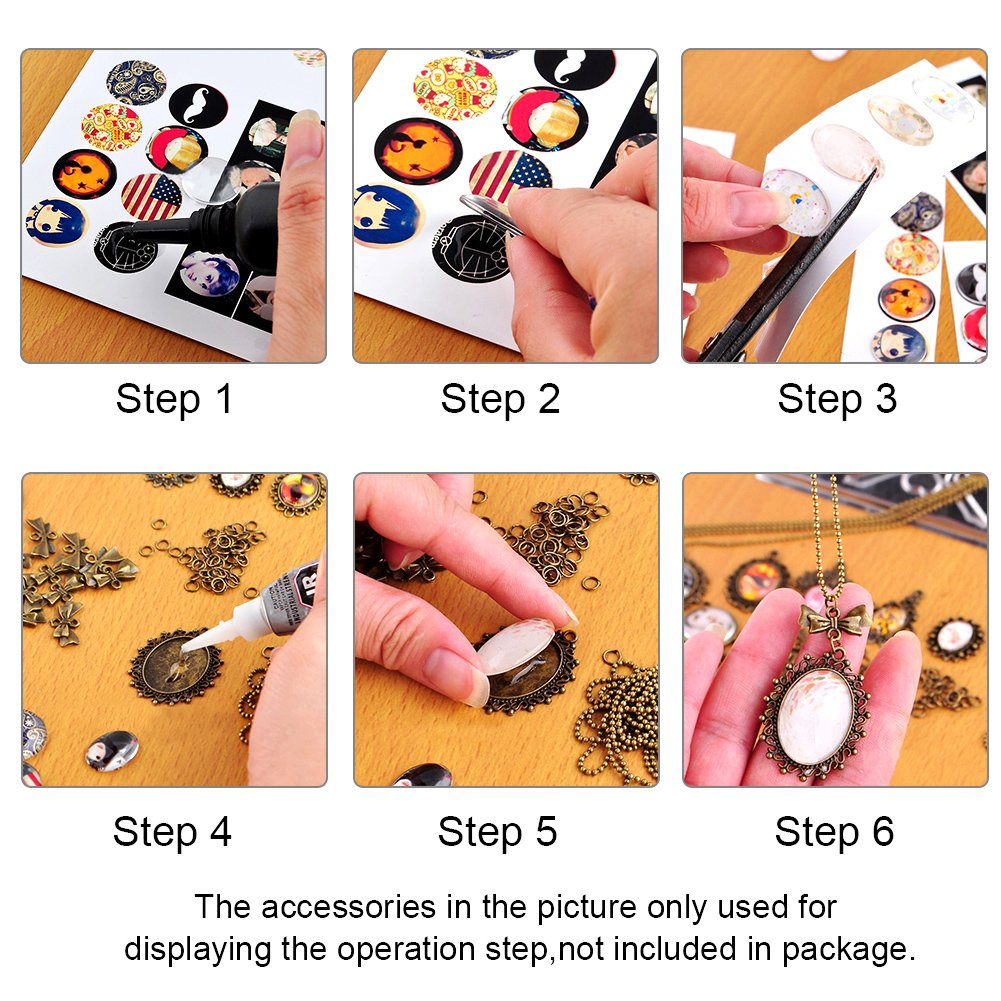 Step 1

Step 2

Step 3

Step 4

Step 5

Step 6

The accessories in the picture only used for displaying the operation step,not included in package.