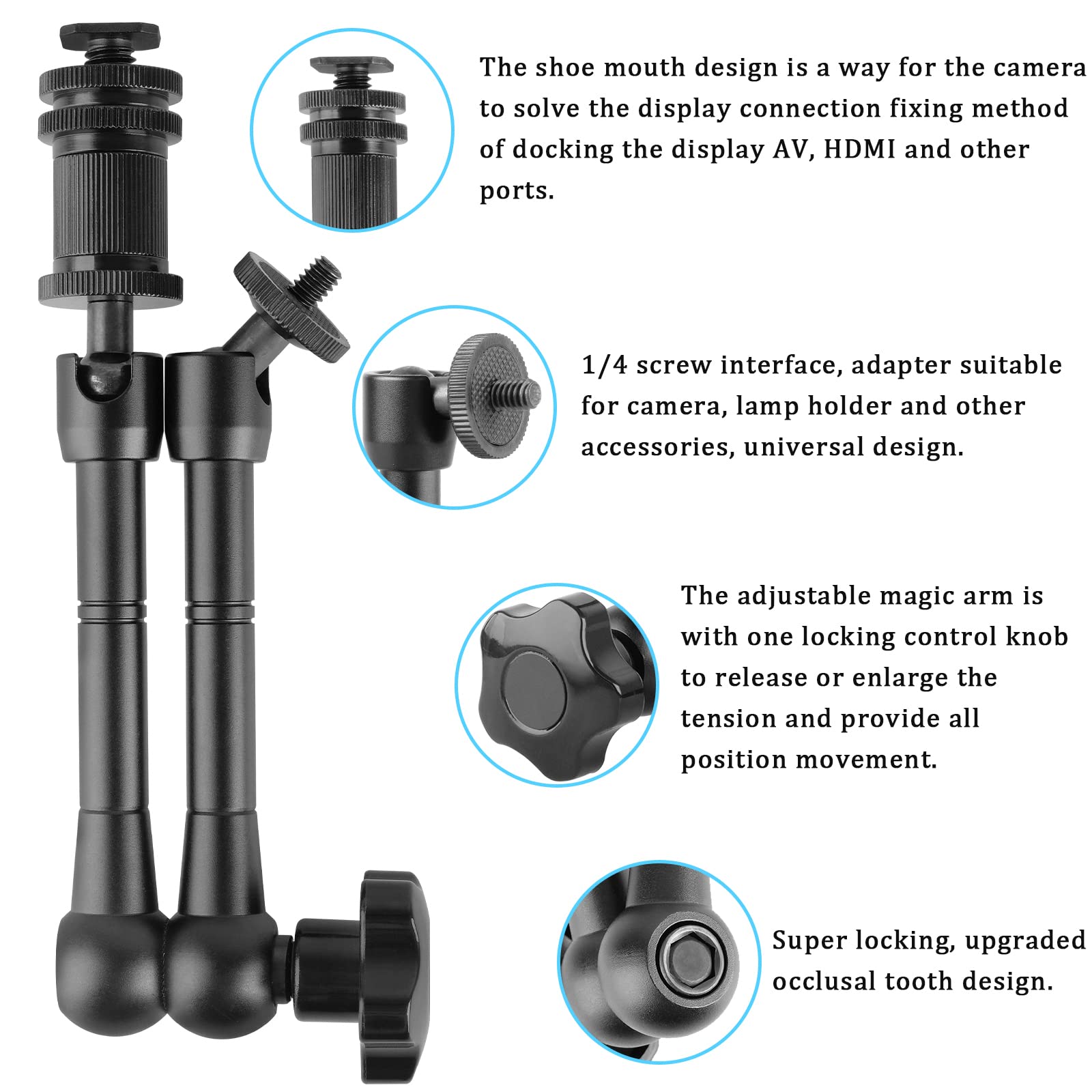 The shoe mouth design is a way for the camera to solve the display connection fixing method of docking the display AV, HDMI and other ports.

1/4 screw interface, adapter suitable for camera, lamp holder and other accessories, universal design.

The adjustable magic arm is with one locking control knob to release or enlarge the tension and provide all position movement.

Super locking, upgraded occlusal tooth design.