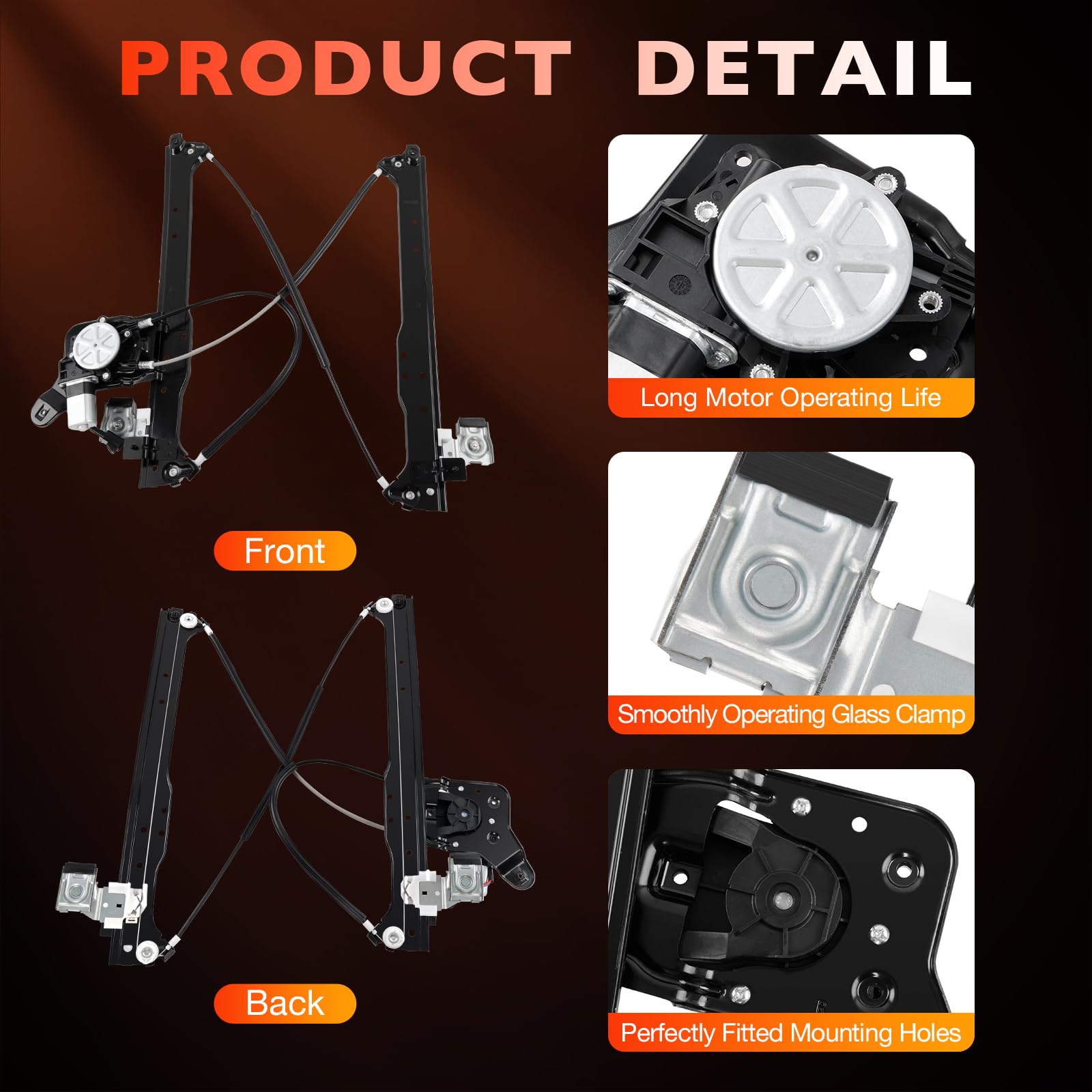 PRODUCT DETAIL

Front

Back

Long Motor Operating Life

Smoothly Operating Glass Clamp

Perfectly Fitted Mounting Holes