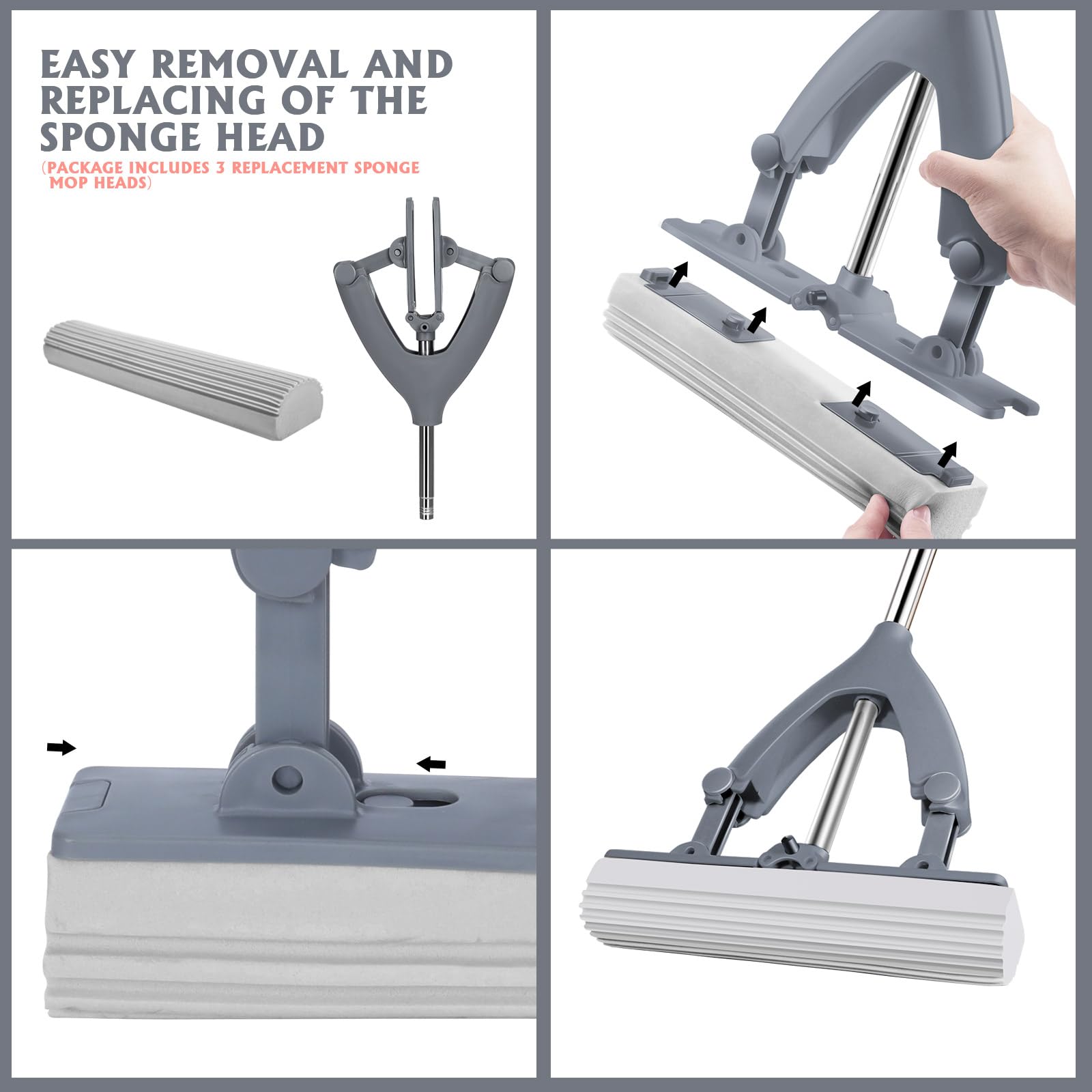 EASY REMOVAL AND REPLACING OF THE SPONGE HEAD

(PACKAGE INCLUDES 3 REPLACEMENT SPONGE MOP HEADS)