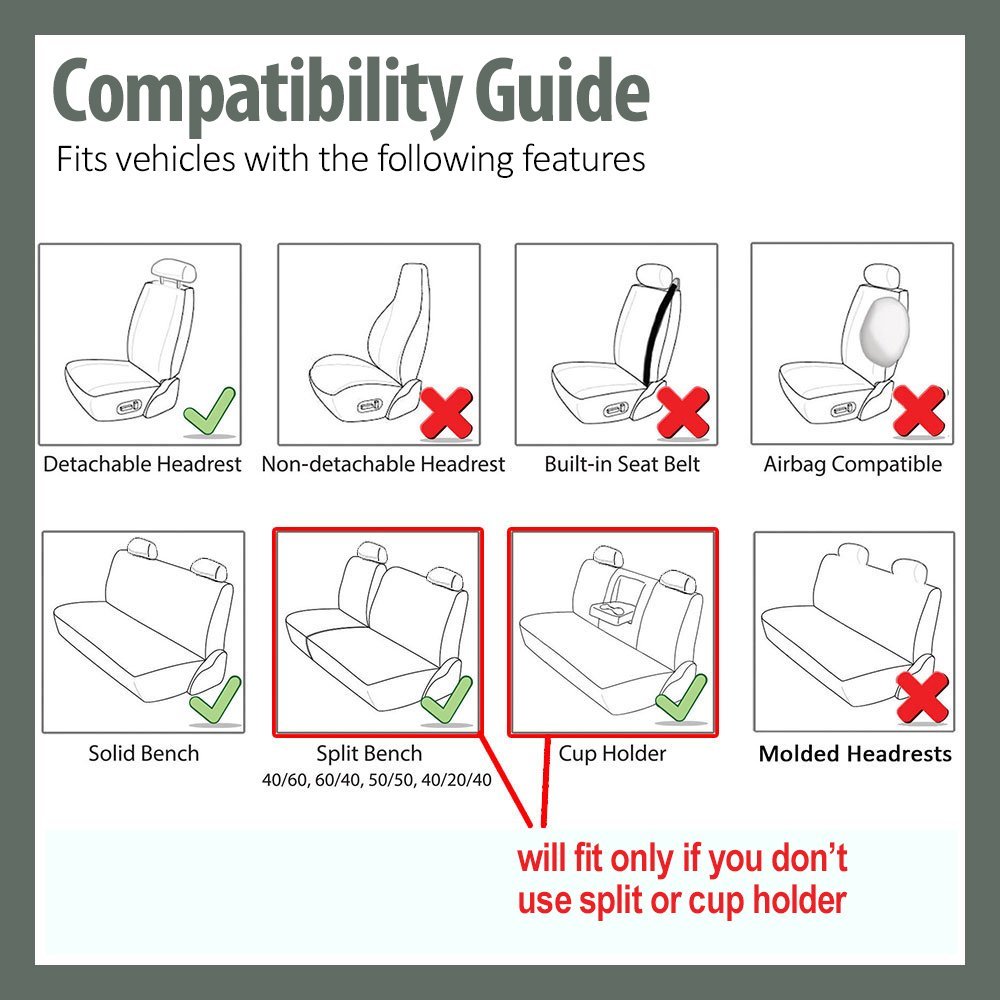 Compatibility Guide
Fits vehicles with the following features

Detachable Headrest
Non-detachable Headrest
Built-in Seat Belt
Airbag Compatible

Solid Bench
Split Bench
40/60, 60/40, 50/50, 40/20/40
Cup Holder
Molded Headrests

will fit only if you don't use split or cup holder