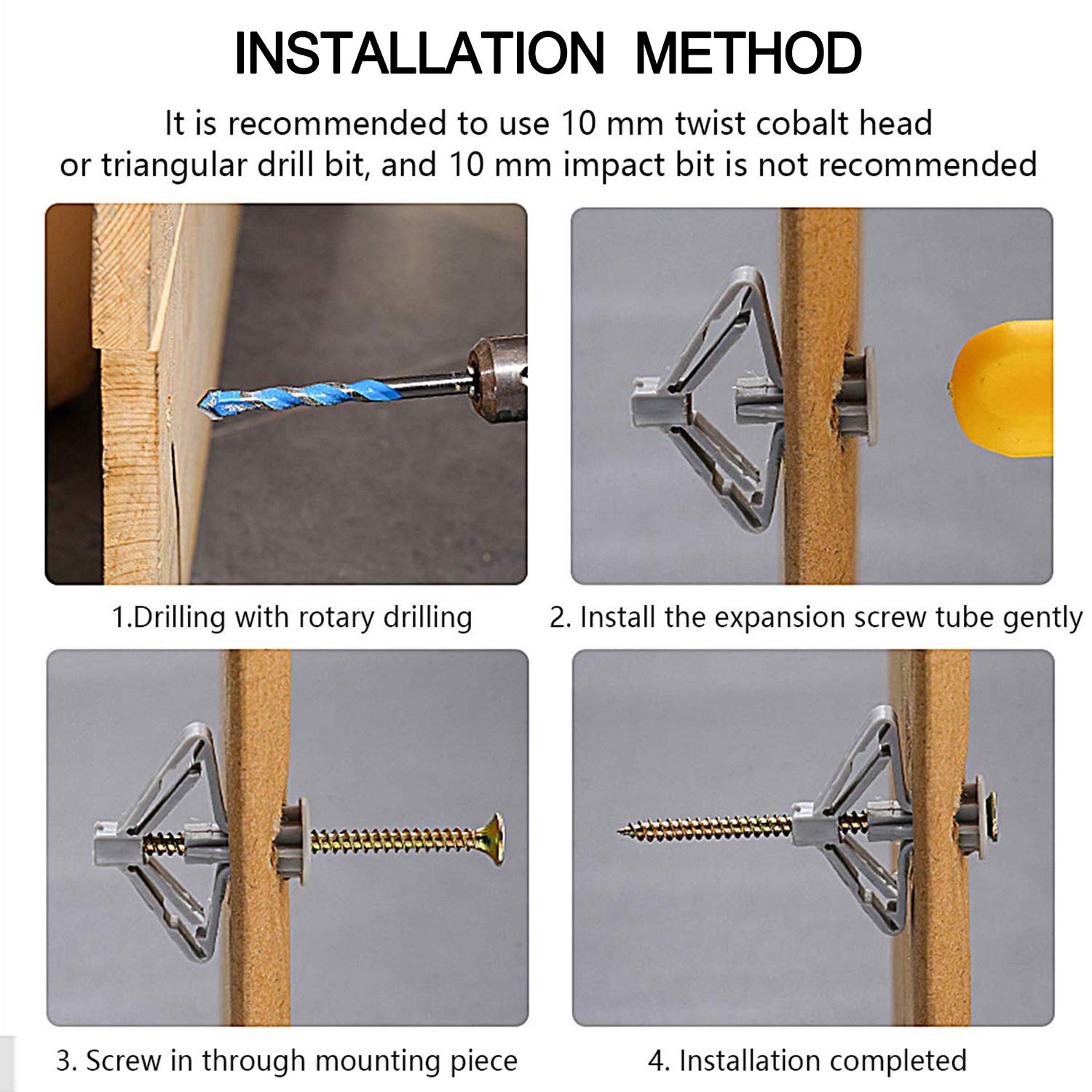 INSTALLATION METHOD

It is recommended to use 10 mm twist cobalt head or triangular drill bit, and 10 mm impact bit is not recommended

1.Drilling with rotary drilling

2. Install the expansion screw tube gently

3. Screw in through mounting piece

4. Installation completed