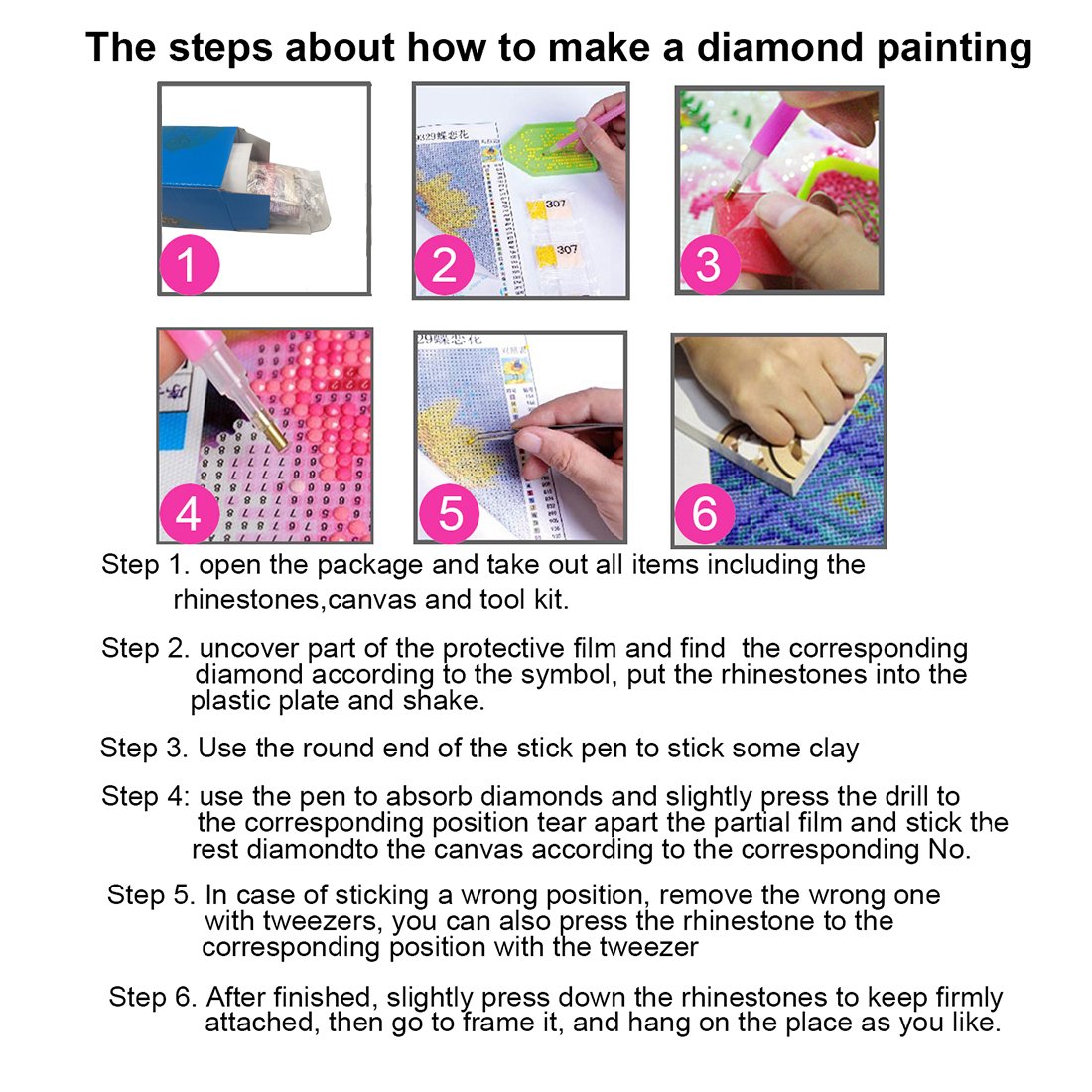 The steps about how to make a diamond painting

1

29蝶恋花

307

307

2

3

4

29蝶恋花

5

6

Step 1. open the package and take out all items including the rhinestones,canvas and tool kit.

Step 2. uncover part of the protective film and find the corresponding diamond according to the symbol, put the rhinestones into the plastic plate and shake.

Step 3. Use the round end of the stick pen to stick some clay

Step 4: use the pen to absorb diamonds and slightly press the drill to the corresponding position tear apart the partial film and stick the rest diamondto the canvas according to the corresponding No.

Step 5. In case of sticking a wrong position, remove the wrong one with tweezers, you can also press the rhinestone to the corresponding position with the tweezer

Step 6. After finished, slightly press down the rhinestones to keep firmly attached, then go to frame it, and hang on the place as you like.