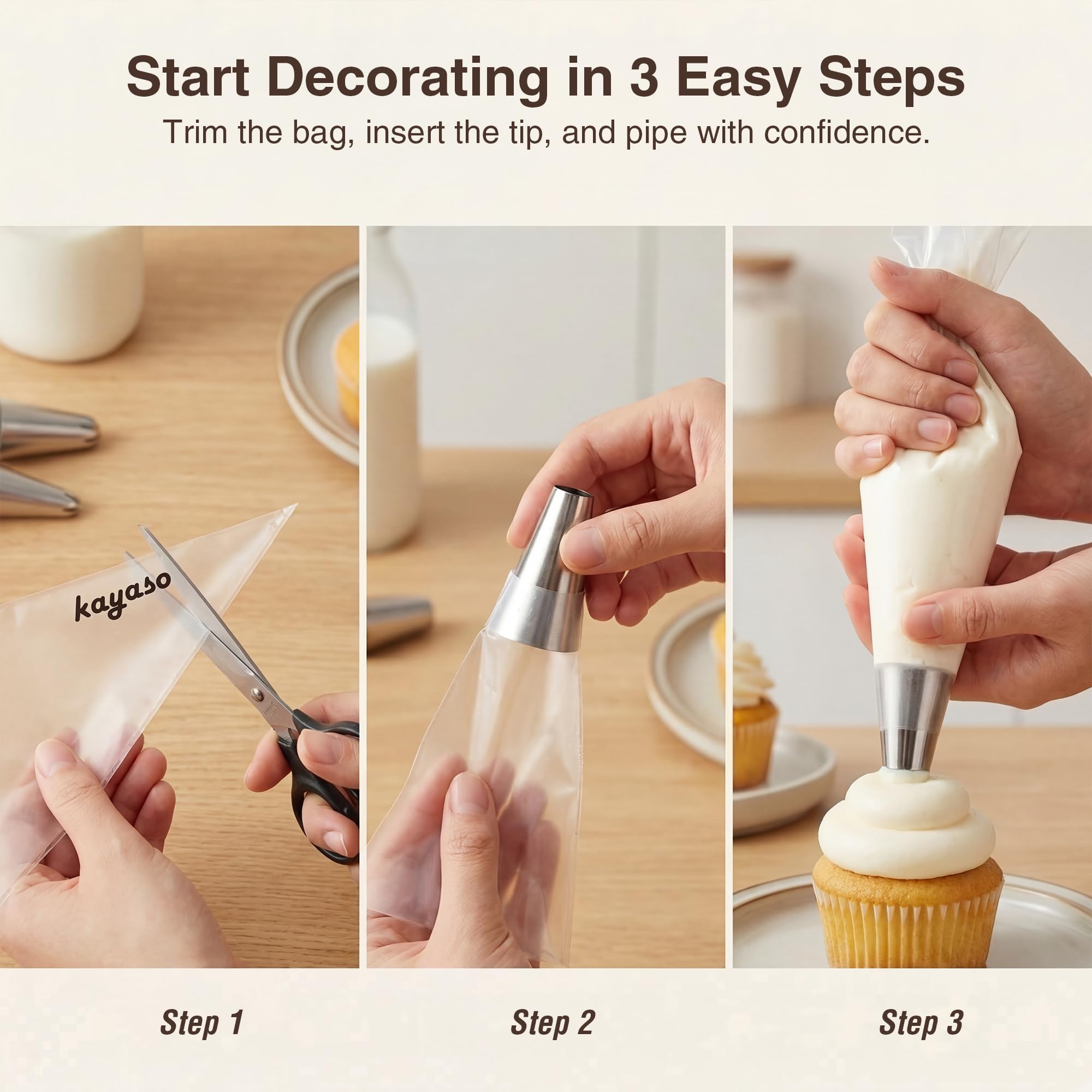 Start Decorating in 3 Easy Steps

Trim the bag, insert the tip, and pipe with confidence.

kayaso

Step 1

Step 2

Step 3