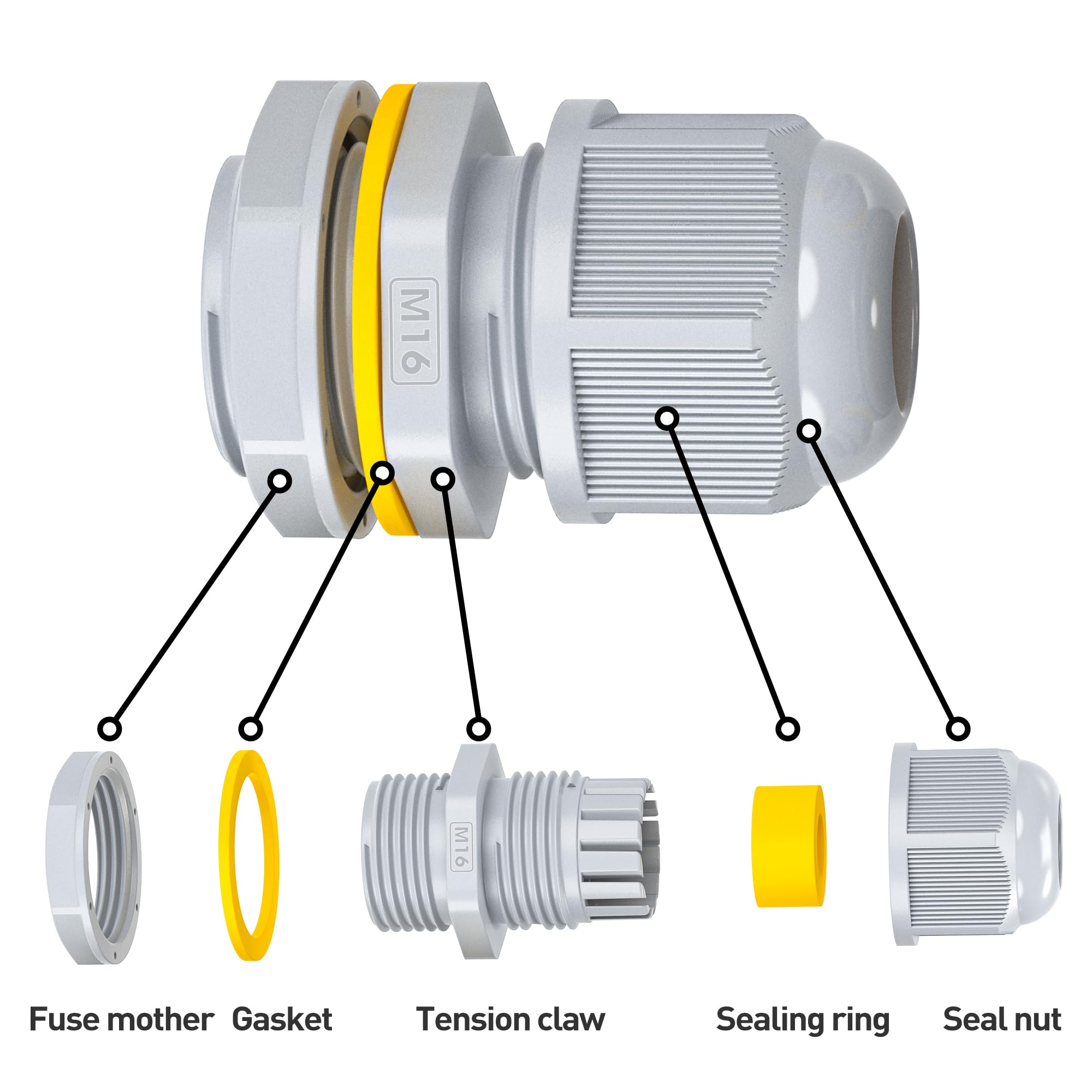 M16

M16

Fuse mother Gasket Tension claw Sealing ring Seal nut