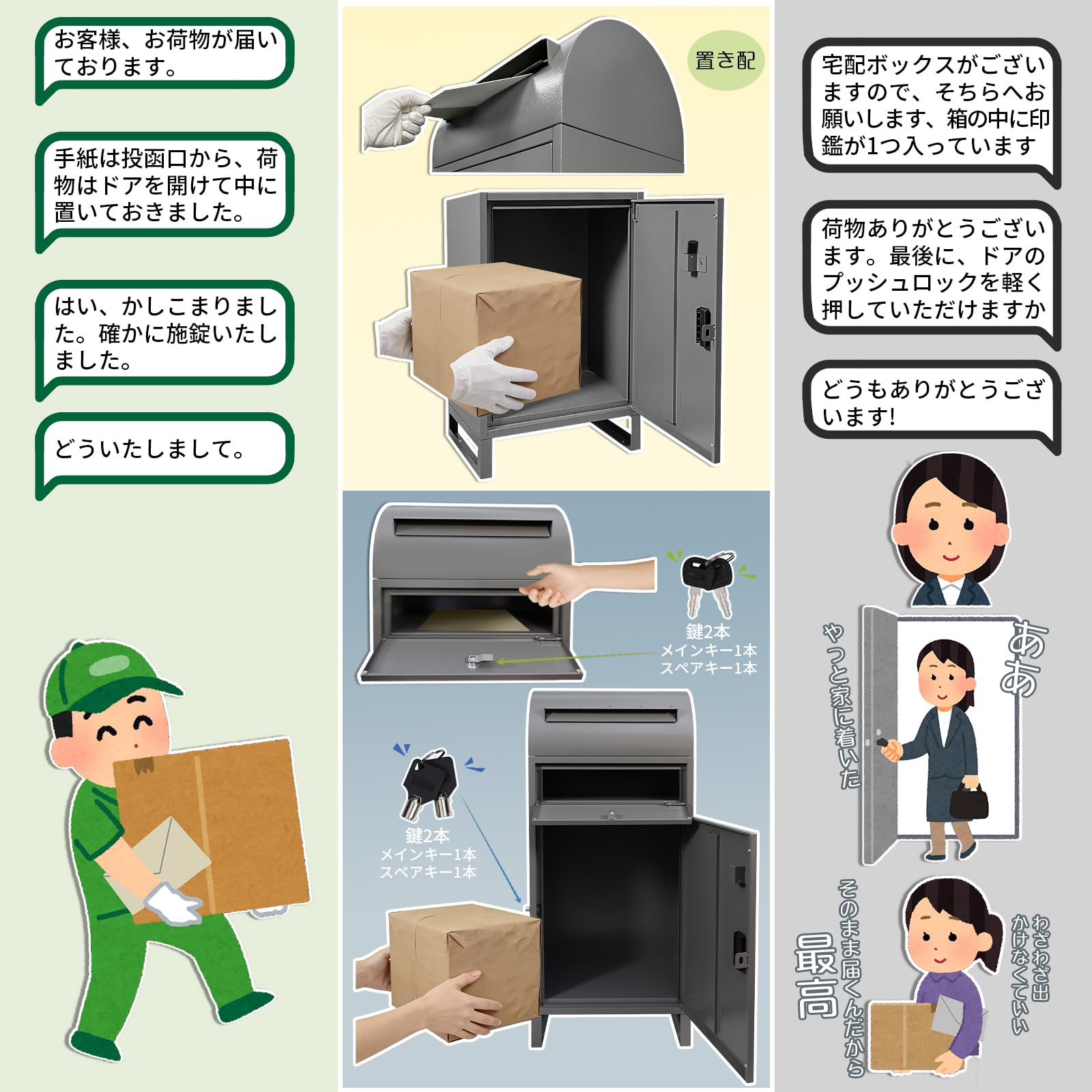 お客様、お荷物が届いております。

手紙は投函口から、荷物はドアを開けて中に置いておきました。

はい、かしこまりました。確かに施錠いたしました。

どういたしまして。

置き配

鍵2本
メインキー1本
スペアキー1本

鍵2本
メインキー1本
スペアキー1本

宅配ボックスがございますので、そちらへお願いします、箱の中に印鑑が1つ入っています

荷物ありがとうございます。最後に、ドアのプッシュロックを軽く押していただけますか

どうもありがとうございます!

ああ

やっと家に着いた

わざわざ出かけなくていい

そのまま届くんだから

最高