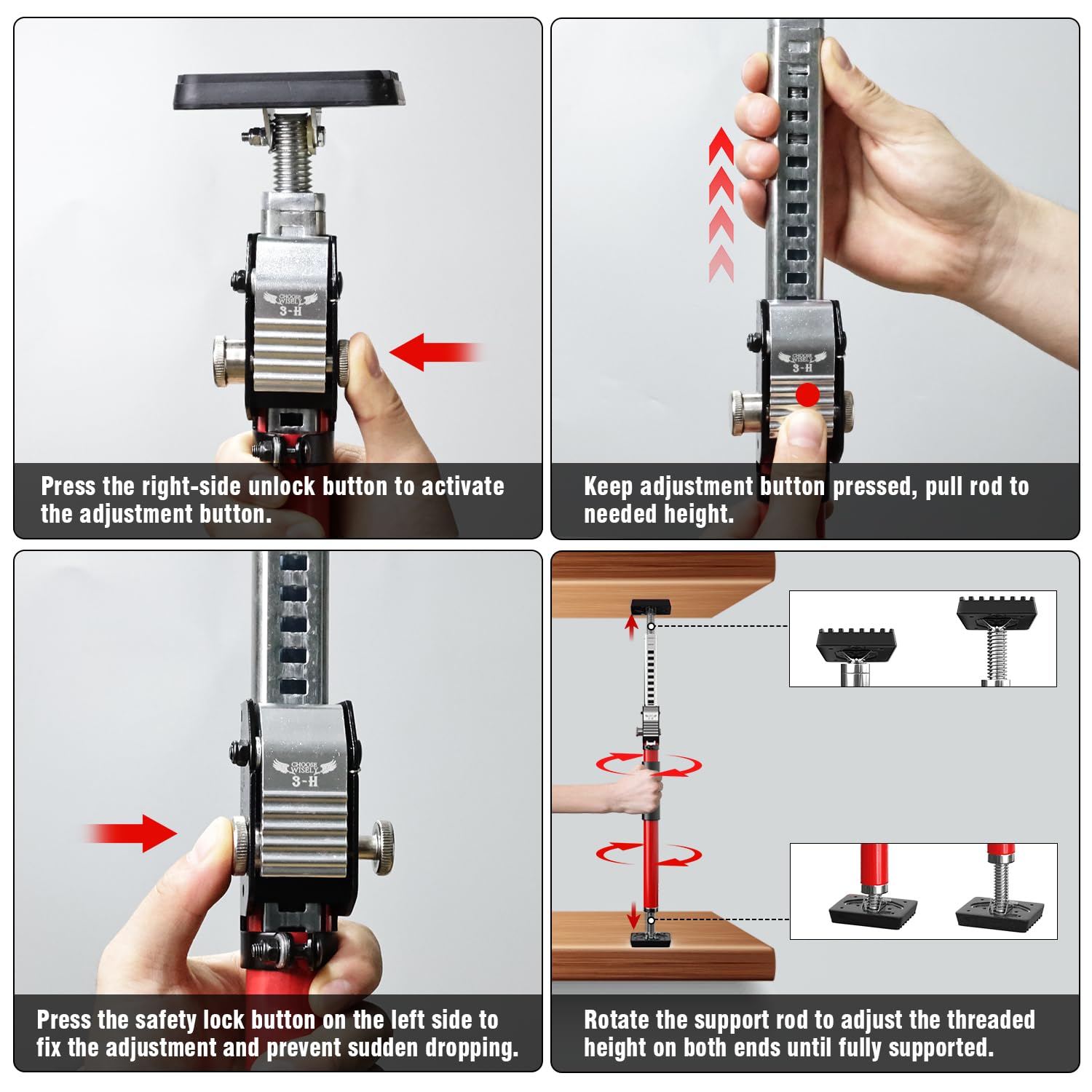 CHOOSE WISELY
3-H

Press the right-side unlock button to activate the adjustment button.

CHOOSE WISELY
3-H

Keep adjustment button pressed, pull rod to needed height.

CHOOSE WISELY
3-H

Press the safety lock button on the left side to fix the adjustment and prevent sudden dropping.

Rotate the support rod to adjust the threaded height on both ends until fully supported.