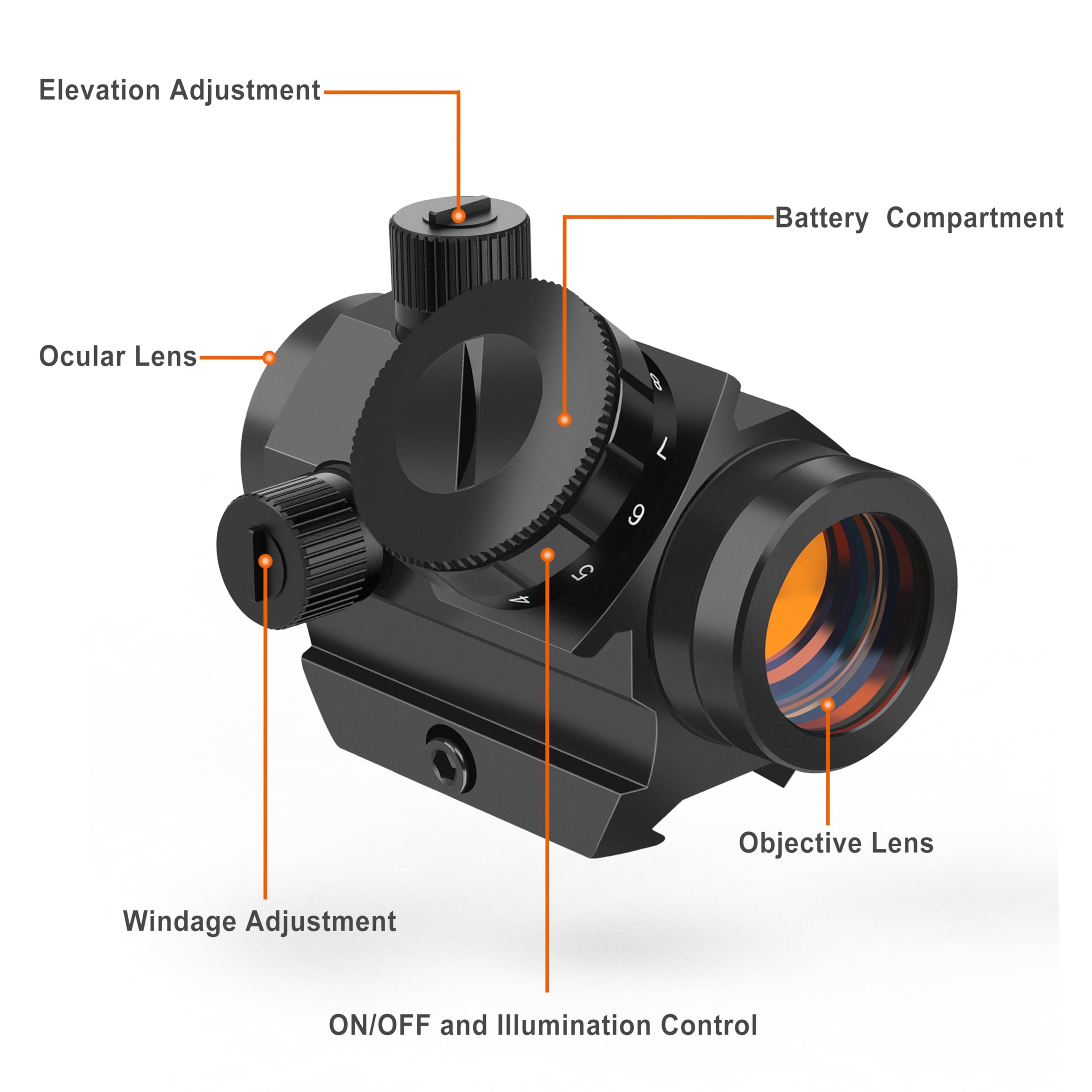 Elevation Adjustment

Battery Compartment

Ocular Lens

8

7

6

5

4

Objective Lens

Windage Adjustment

ON/OFF and Illumination Control