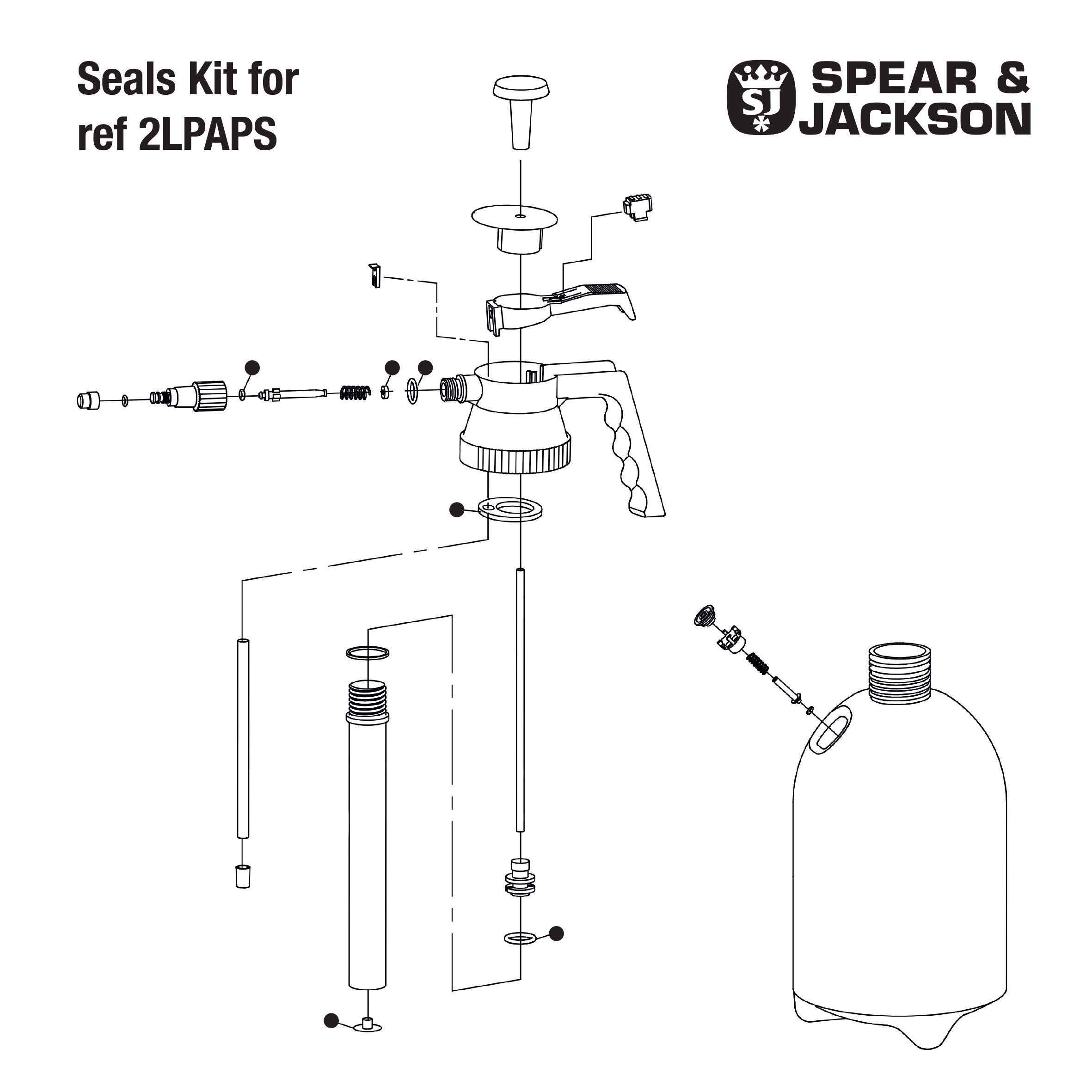 Seals Kit for
ref 2LPAPS

SJ
SPEAR &
JACKSON