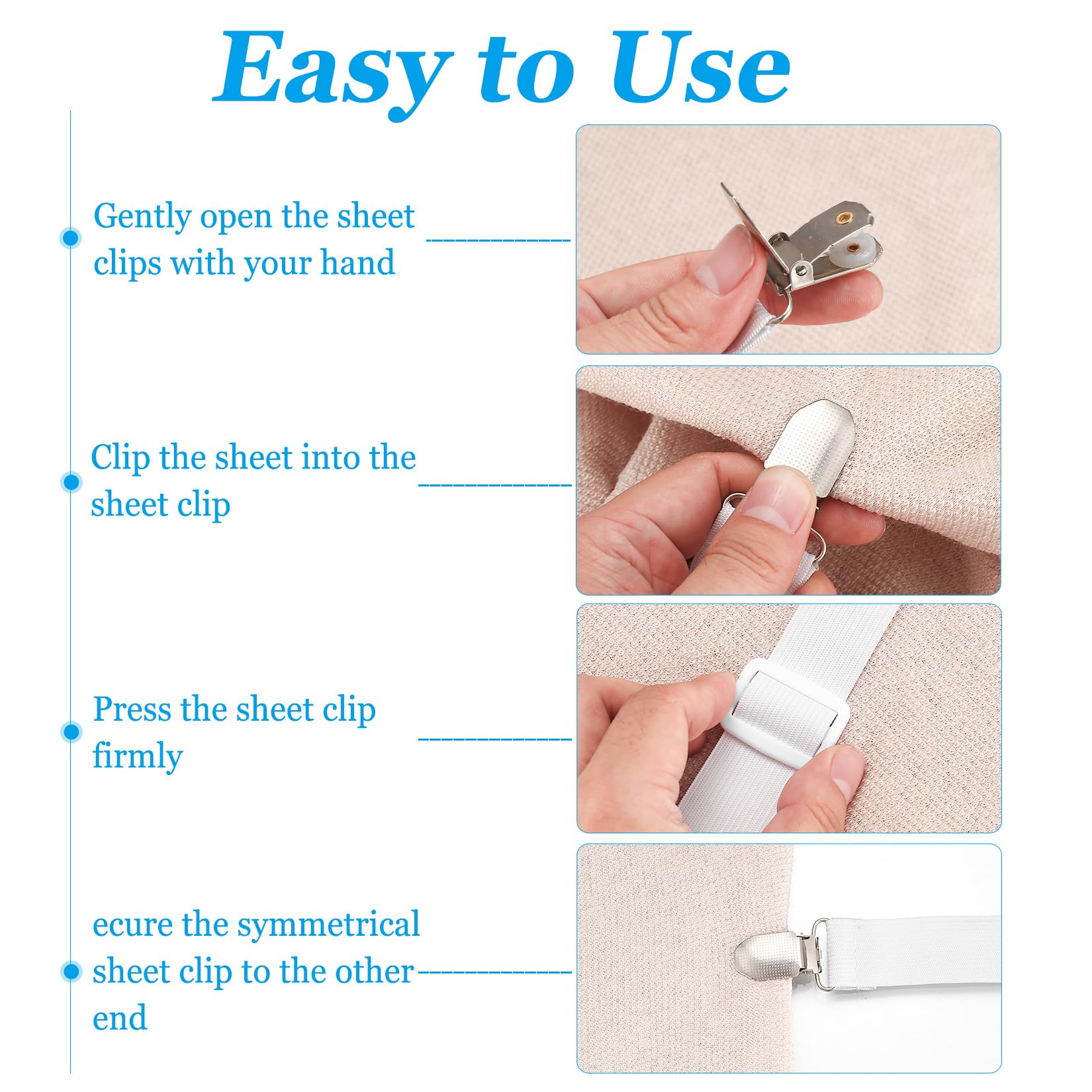 Easy to Use

Gently open the sheet clips with your hand

Clip the sheet into the sheet clip

Press the sheet clip firmly

ecure the symmetrical sheet clip to the other end