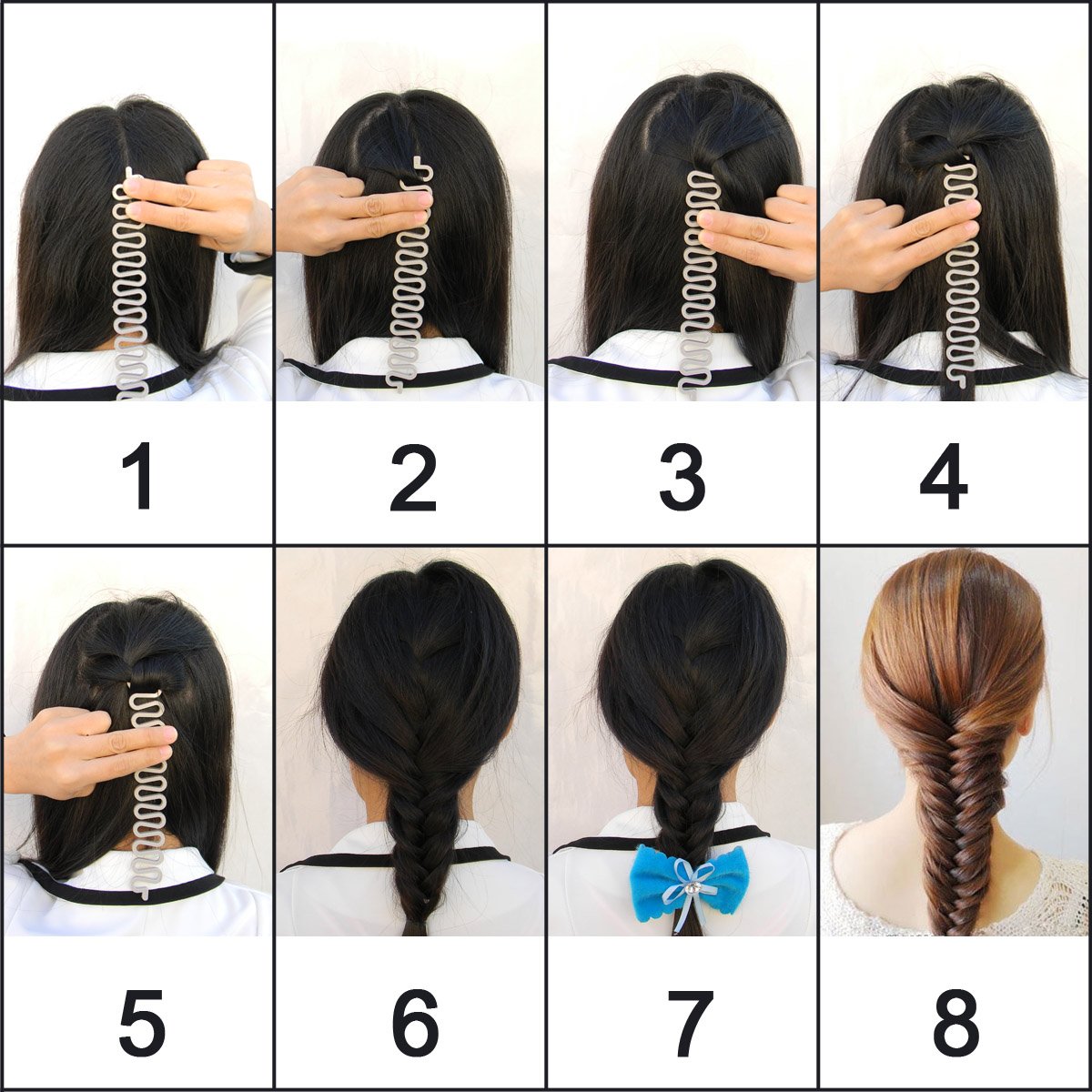 1

2

3

4

5

6

7

8