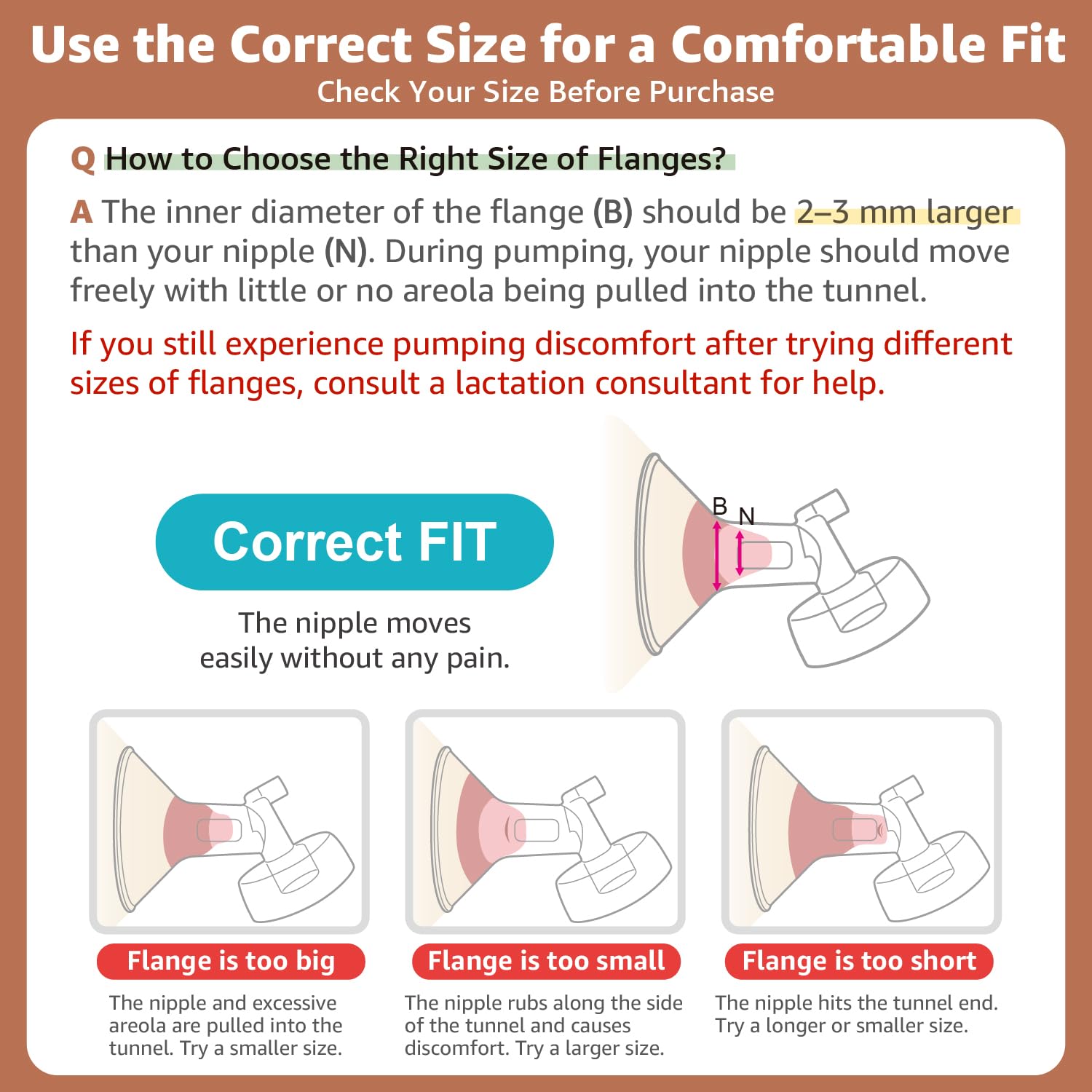 Use the Correct Size for a Comfortable Fit
Check Your Size Before Purchase

Q How to Choose the Right Size of Flanges?

A The inner diameter of the flange (B) should be 2–3 mm larger than your nipple (N). During pumping, your nipple should move freely with little or no areola being pulled into the tunnel.

If you still experience pumping discomfort after trying different sizes of flanges, consult a lactation consultant for help.

Correct FIT

The nipple moves easily without any pain.

B N

Flange is too big

The nipple and excessive areola are pulled into the tunnel. Try a smaller size.

Flange is too small

The nipple rubs along the side of the tunnel and causes discomfort. Try a larger size.

Flange is too short

The nipple hits the tunnel end. Try a longer or smaller size.