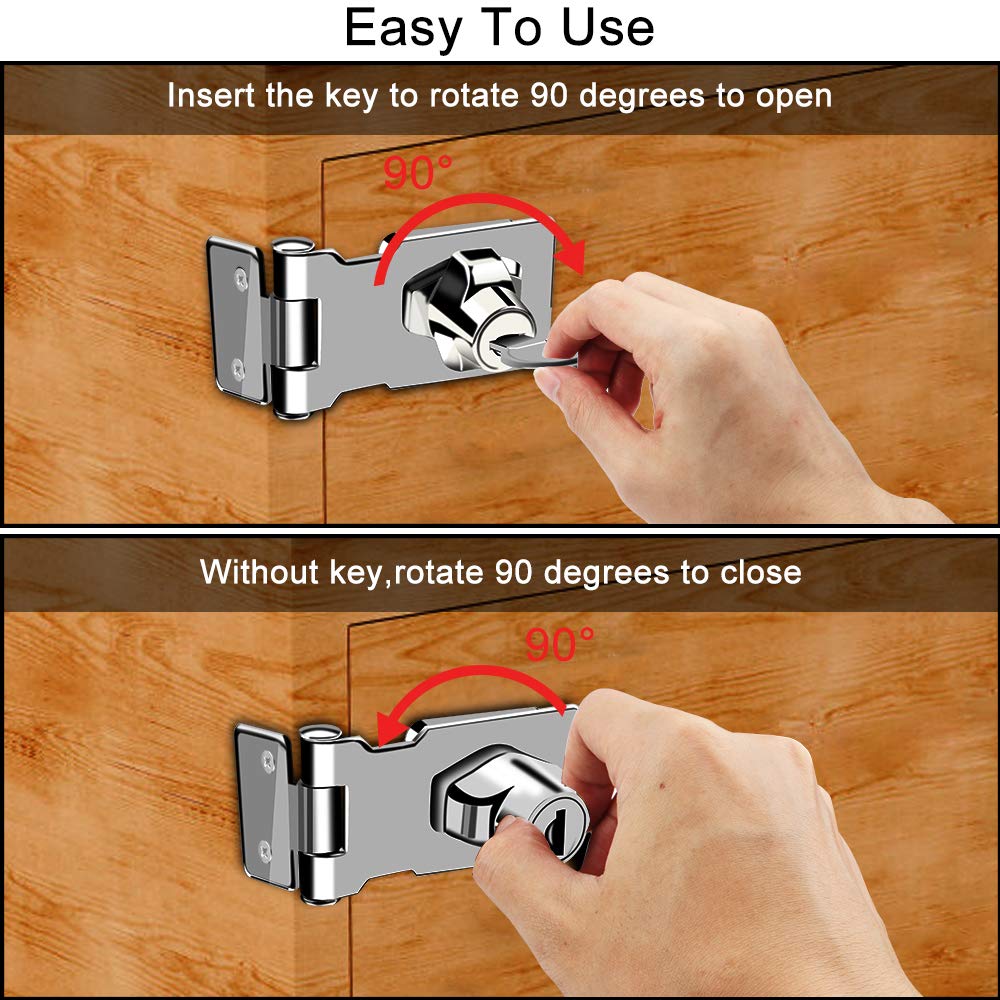 Easy To Use

Insert the key to rotate 90 degrees to open

90°

Without key,rotate 90 degrees to close

90°