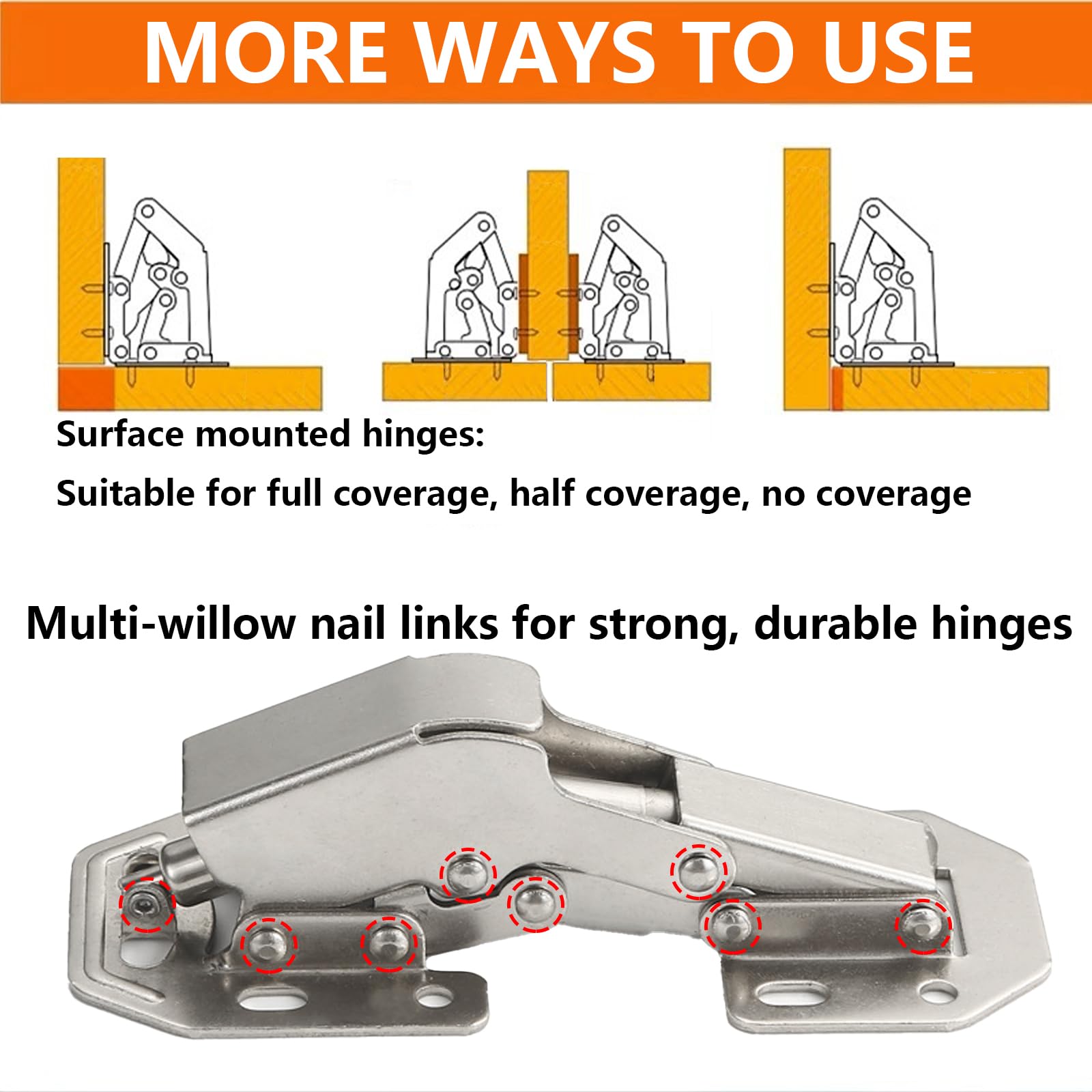 MORE WAYS TO USE

Surface mounted hinges:

Suitable for full coverage, half coverage, no coverage

Multi-willow nail links for strong, durable hinges