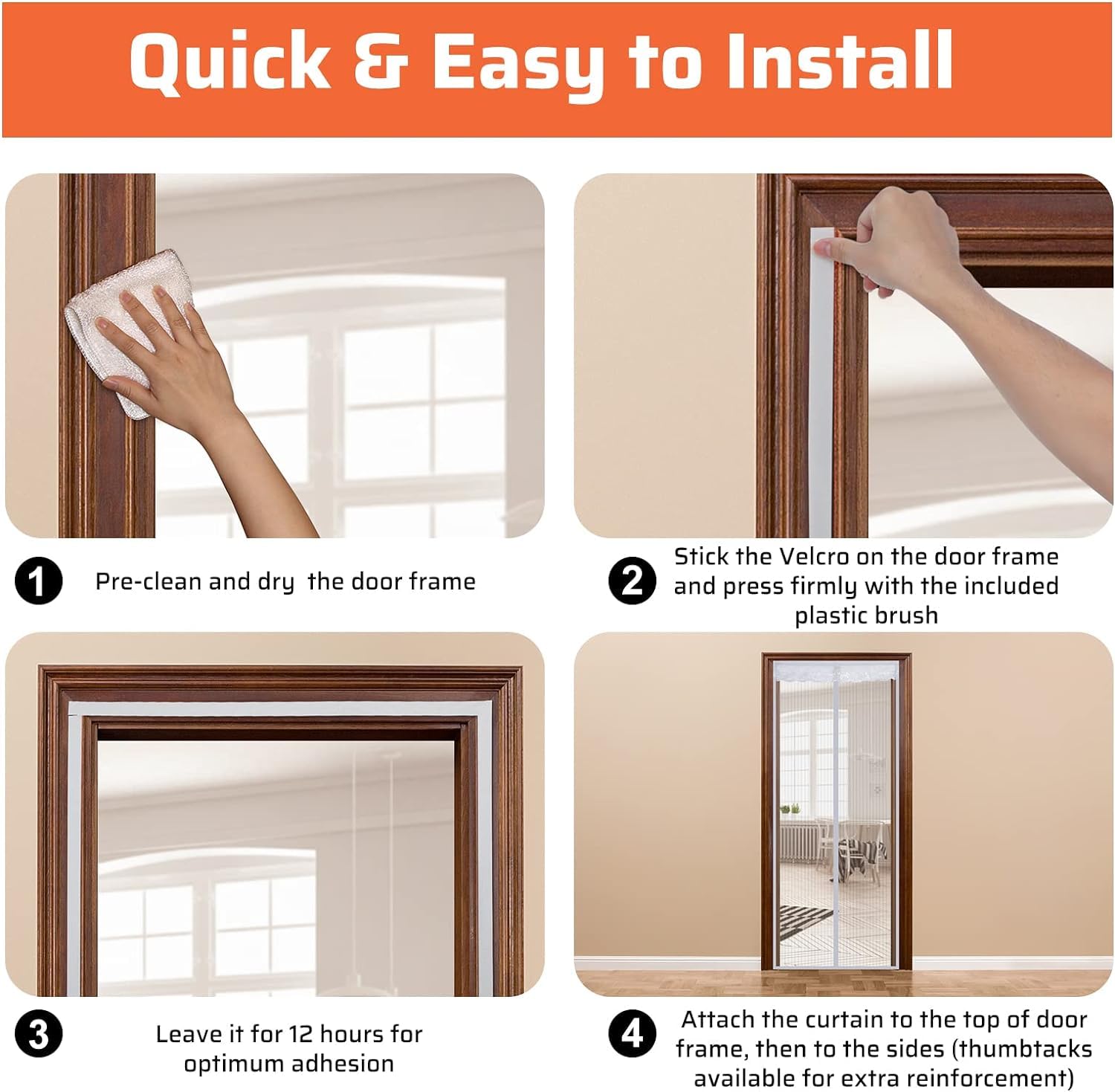 Quick & Easy to Install

1 Pre-clean and dry the door frame

2 Stick the Velcro on the door frame and press firmly with the included plastic brush

3 Leave it for 12 hours for optimum adhesion

4 Attach the curtain to the top of door frame, then to the sides (thumbtacks available for extra reinforcement)