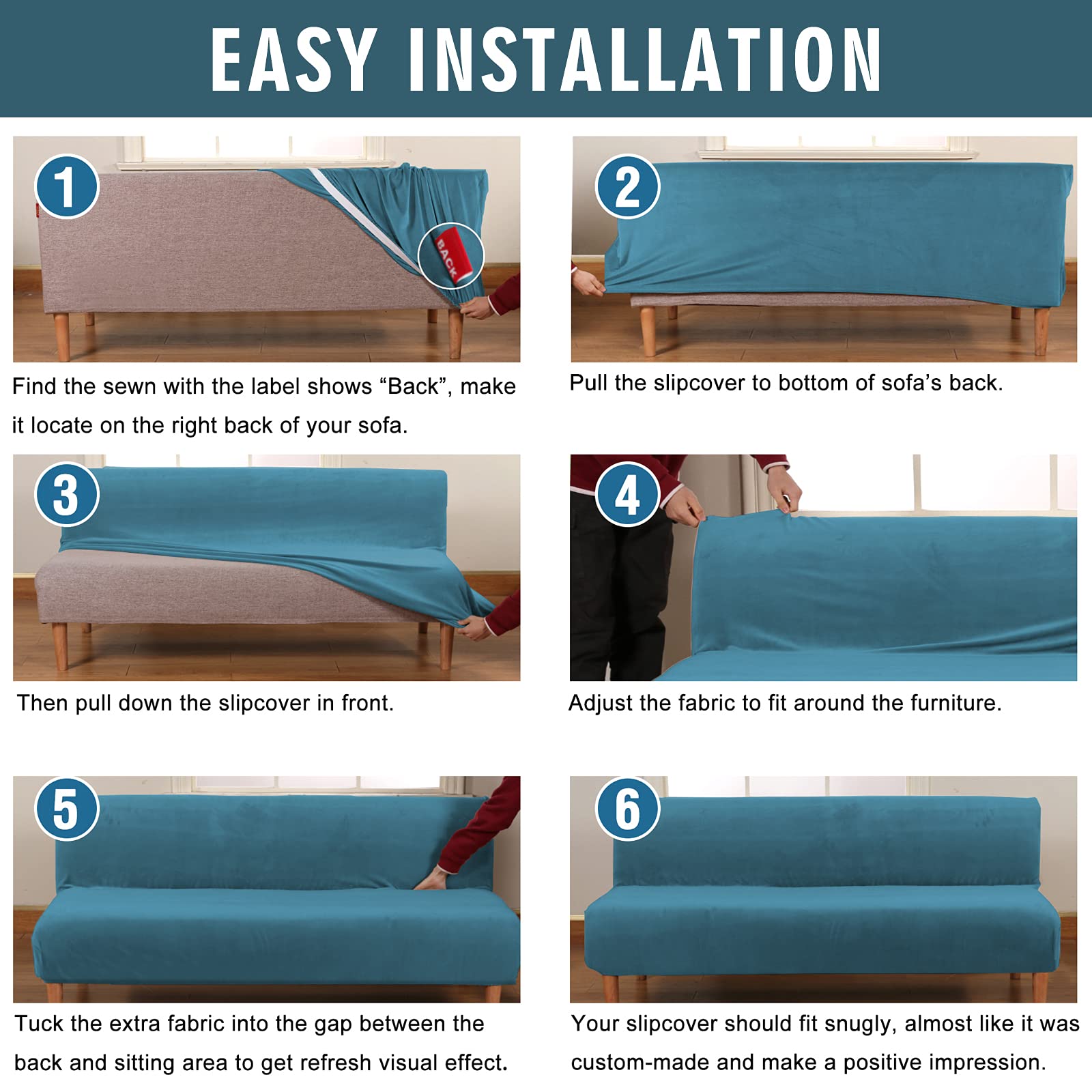 EASY INSTALLATION

1

BACK

Find the sewn with the label shows “Back”, make it locate on the right back of your sofa.

2

Pull the slipcover to bottom of sofa’s back.

3

Then pull down the slipcover in front.

4

Adjust the fabric to fit around the furniture.

5

Tuck the extra fabric into the gap between the back and sitting area to get refresh visual effect.

6

Your slipcover should fit snugly, almost like it was custom-made and make a positive impression.