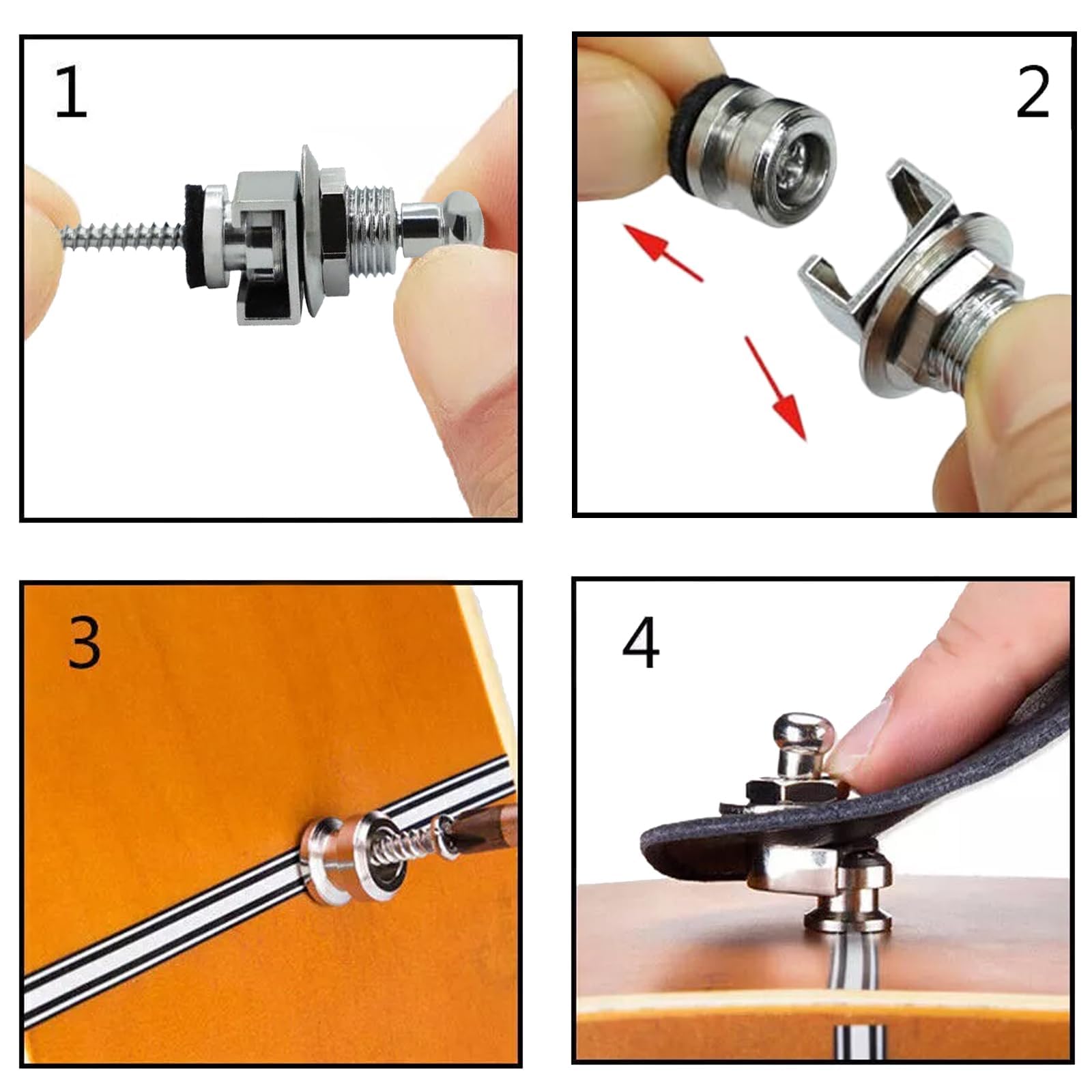 1

2

3

4