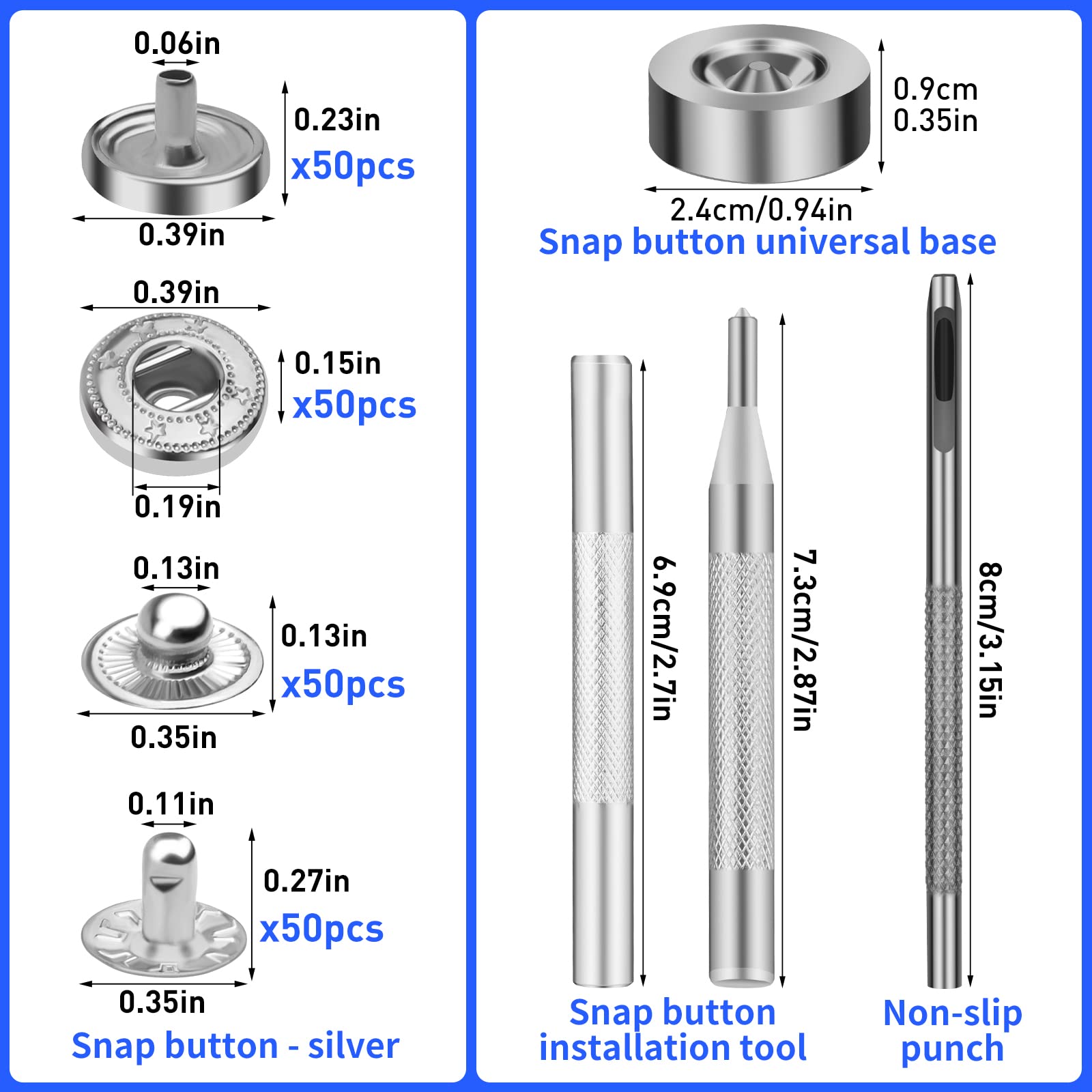 0.06in
0.23in
x50pcs
0.39in

0.39in
0.15in
x50pcs
0.19in

0.13in
0.13in
x50pcs
0.35in

0.11in
0.27in
x50pcs
0.35in

Snap button - silver

0.9cm
0.35in
2.4cm/0.94in
Snap button universal base

6.9cm/2.7in
7.3cm/2.87in
8cm/3.15in

Snap button installation tool

Non-slip punch