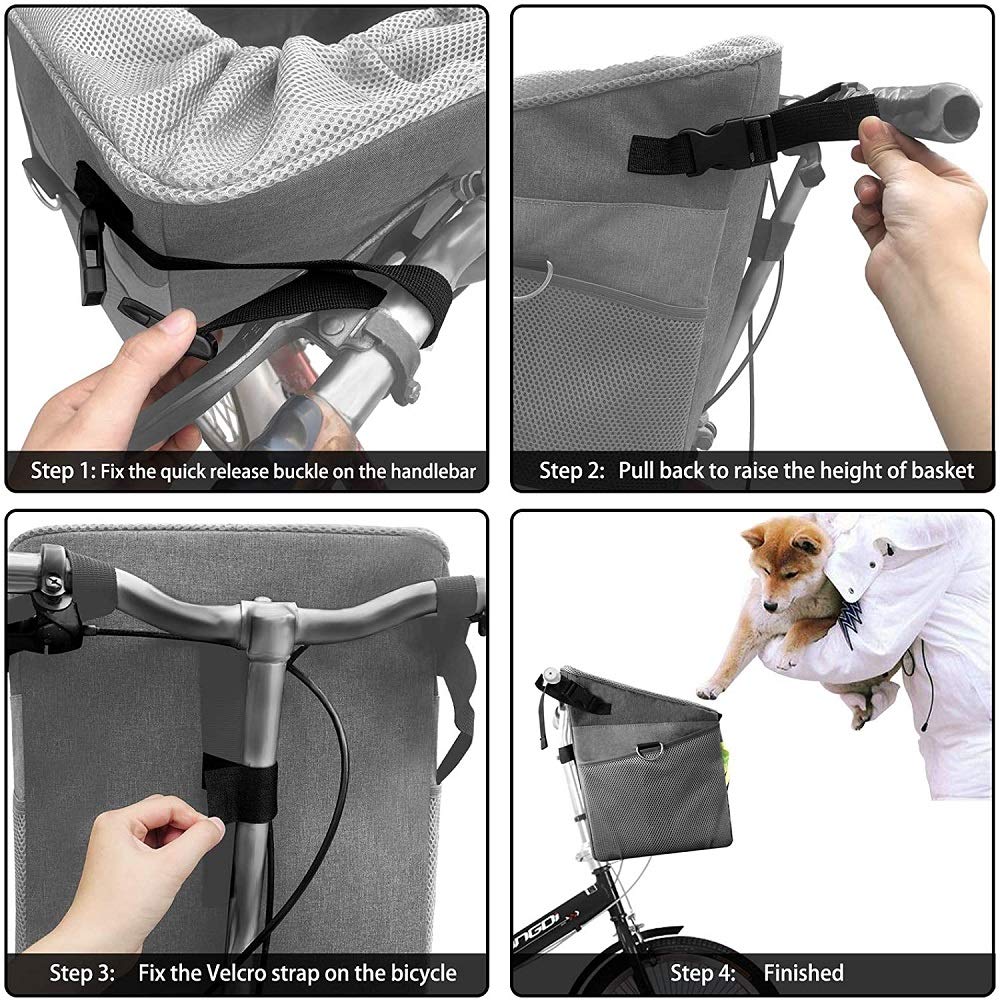 Step 1: Fix the quick release buckle on the handlebar

Step 2: Pull back to raise the height of basket

Step 3: Fix the Velcro strap on the bicycle

Step 4: Finished