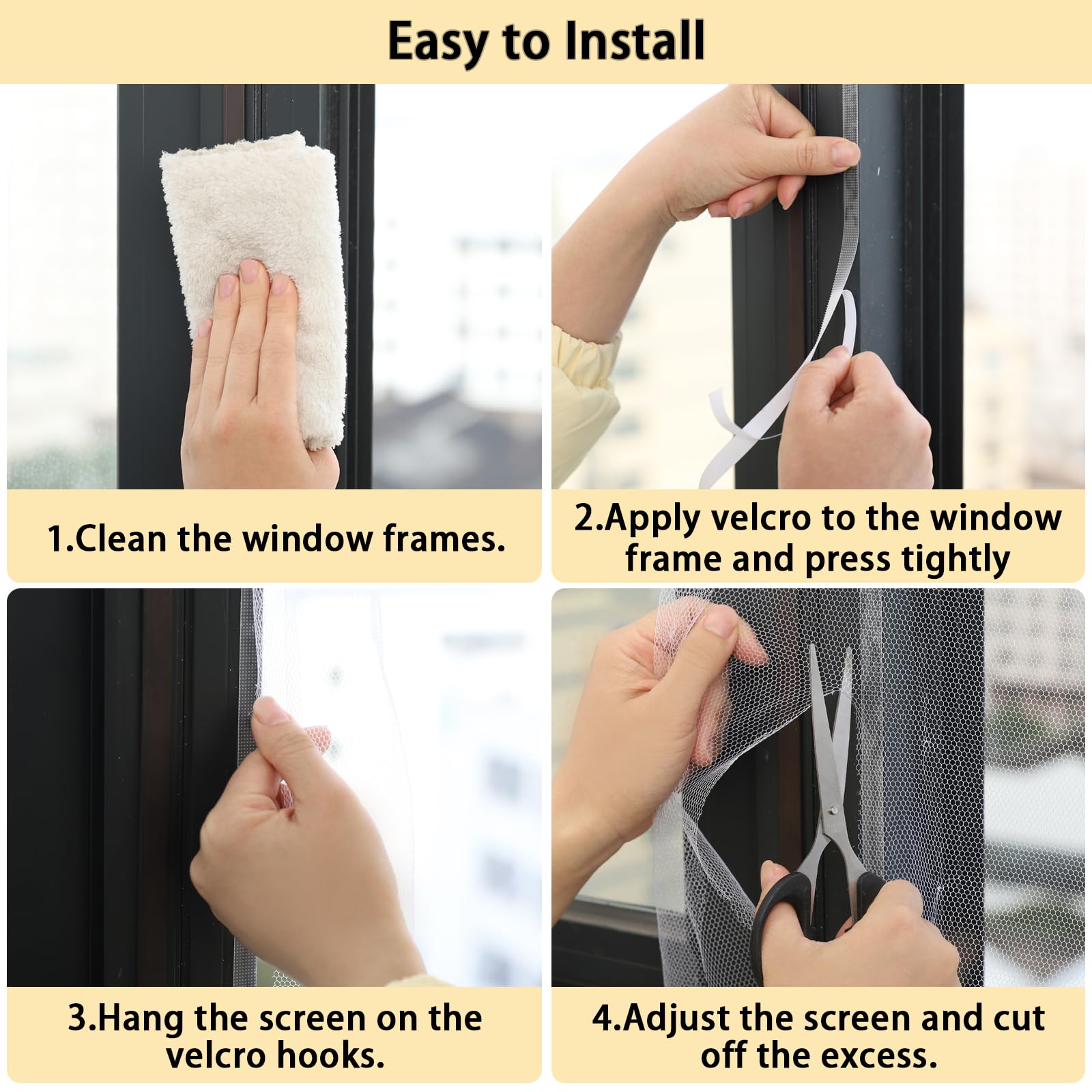 Easy to Install

1.Clean the window frames.

2.Apply velcro to the window frame and press tightly

3.Hang the screen on the velcro hooks.

4.Adjust the screen and cut off the excess.