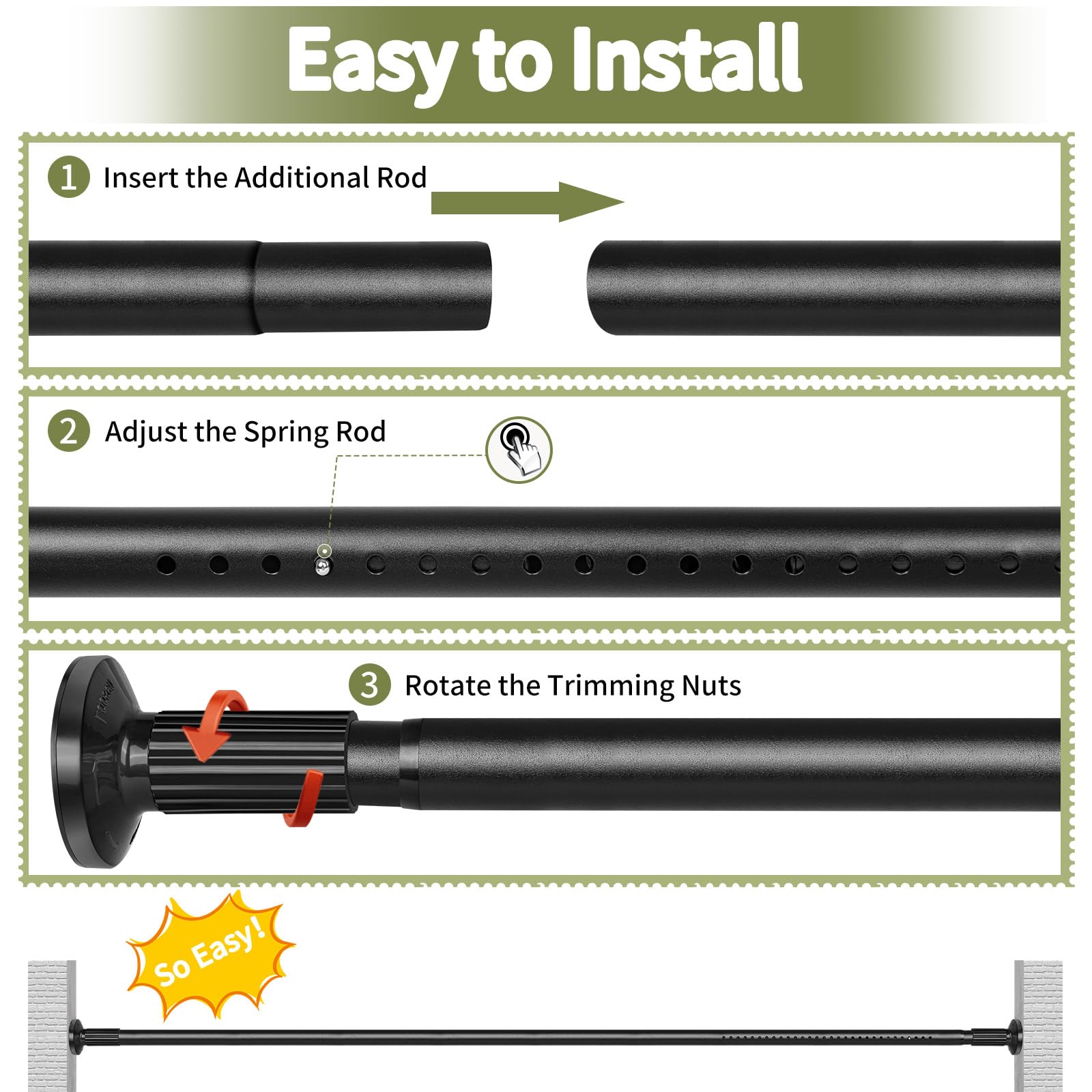 Easy to Install

1 Insert the Additional Rod

2 Adjust the Spring Rod

3 Rotate the Trimming Nuts

So Easy!