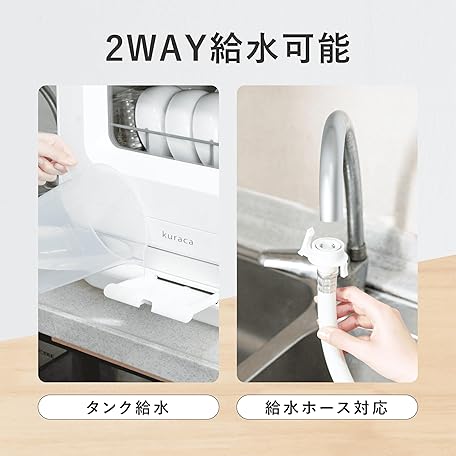 2WAY給水可能

kuraca

タンク給水

給水ホース対応