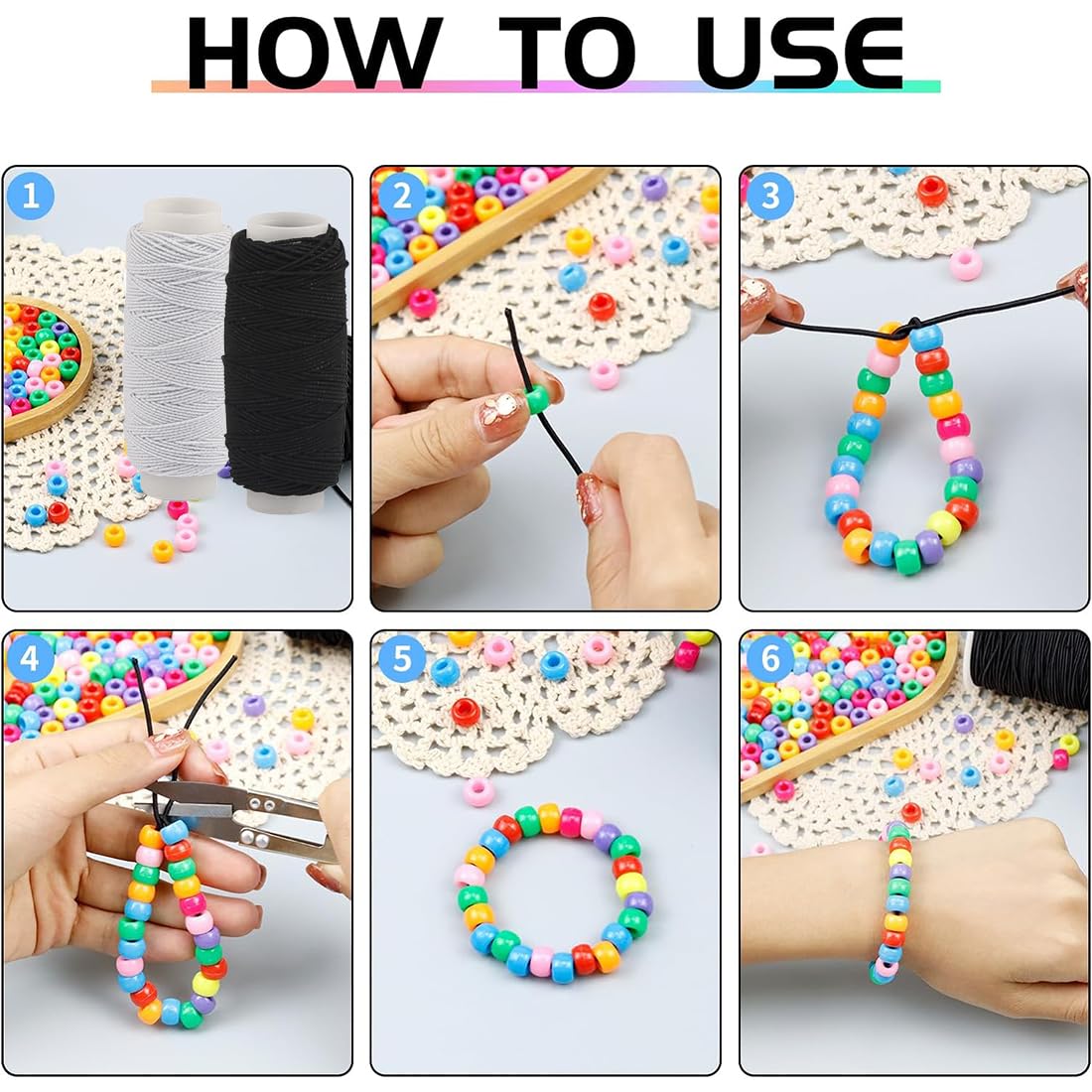 HOW TO USE

1

2

3

4

5

6