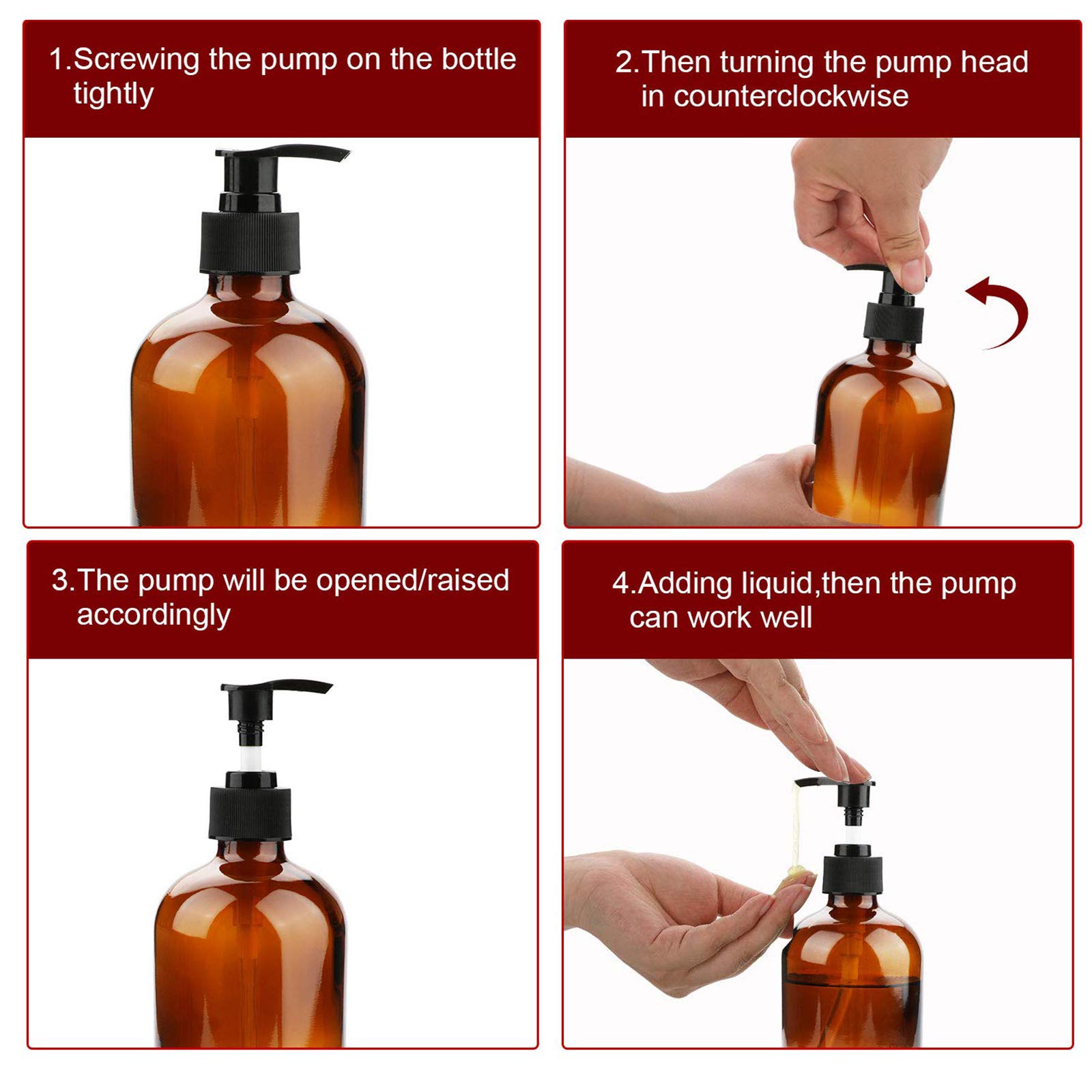 1.Screwing the pump on the bottle tightly

2.Then turning the pump head in counterclockwise

3.The pump will be opened/raised accordingly

4.Adding liquid,then the pump can work well