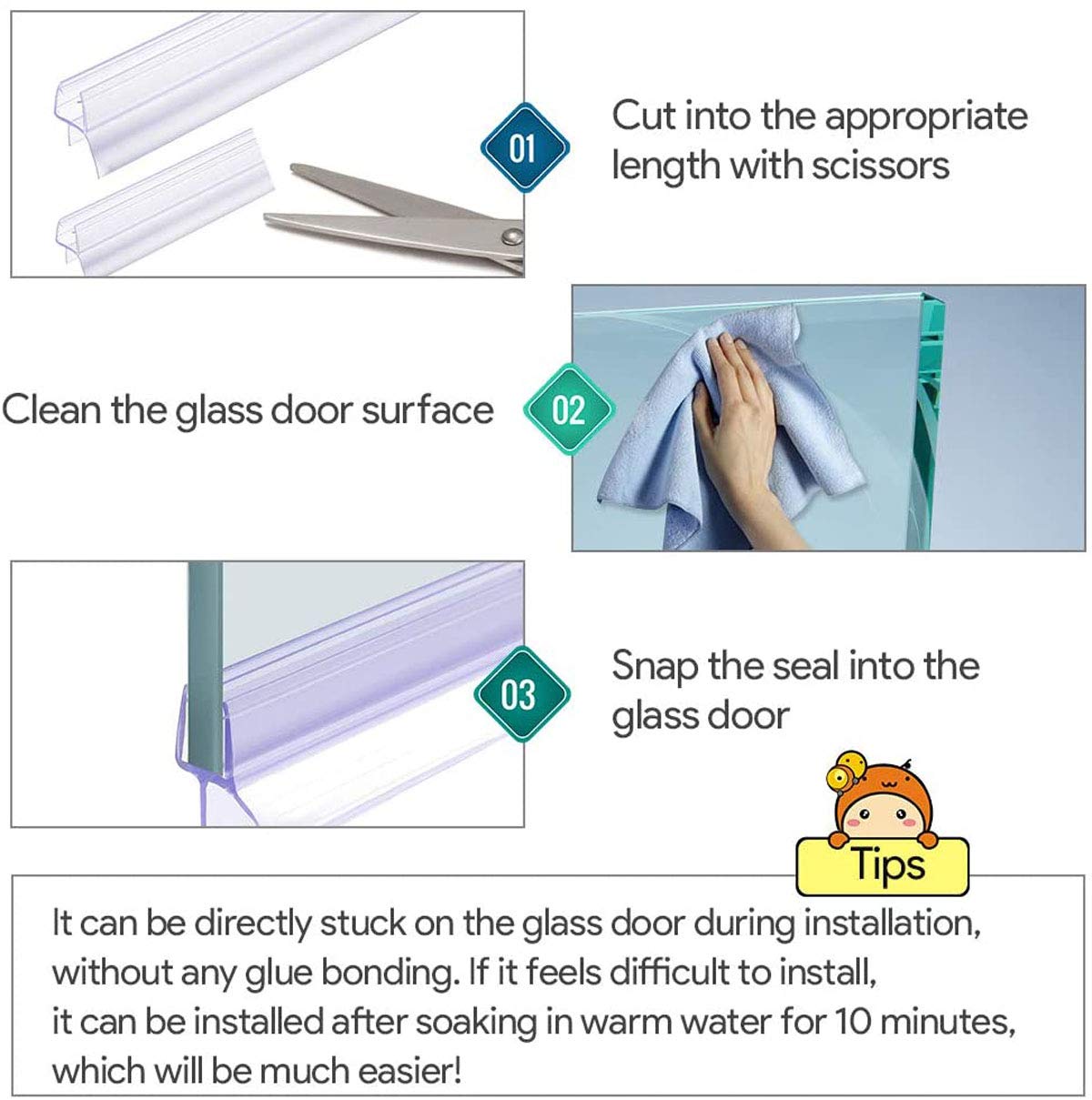 01

Cut into the appropriate length with scissors

Clean the glass door surface

02

03

Snap the seal into the glass door

Tips

It can be directly stuck on the glass door during installation, without any glue bonding. If it feels difficult to install, it can be installed after soaking in warm water for 10 minutes, which will be much easier!