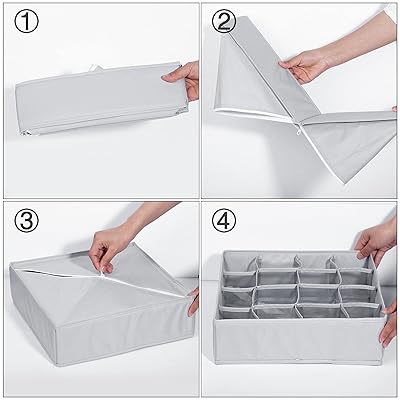 ①
②
③
④