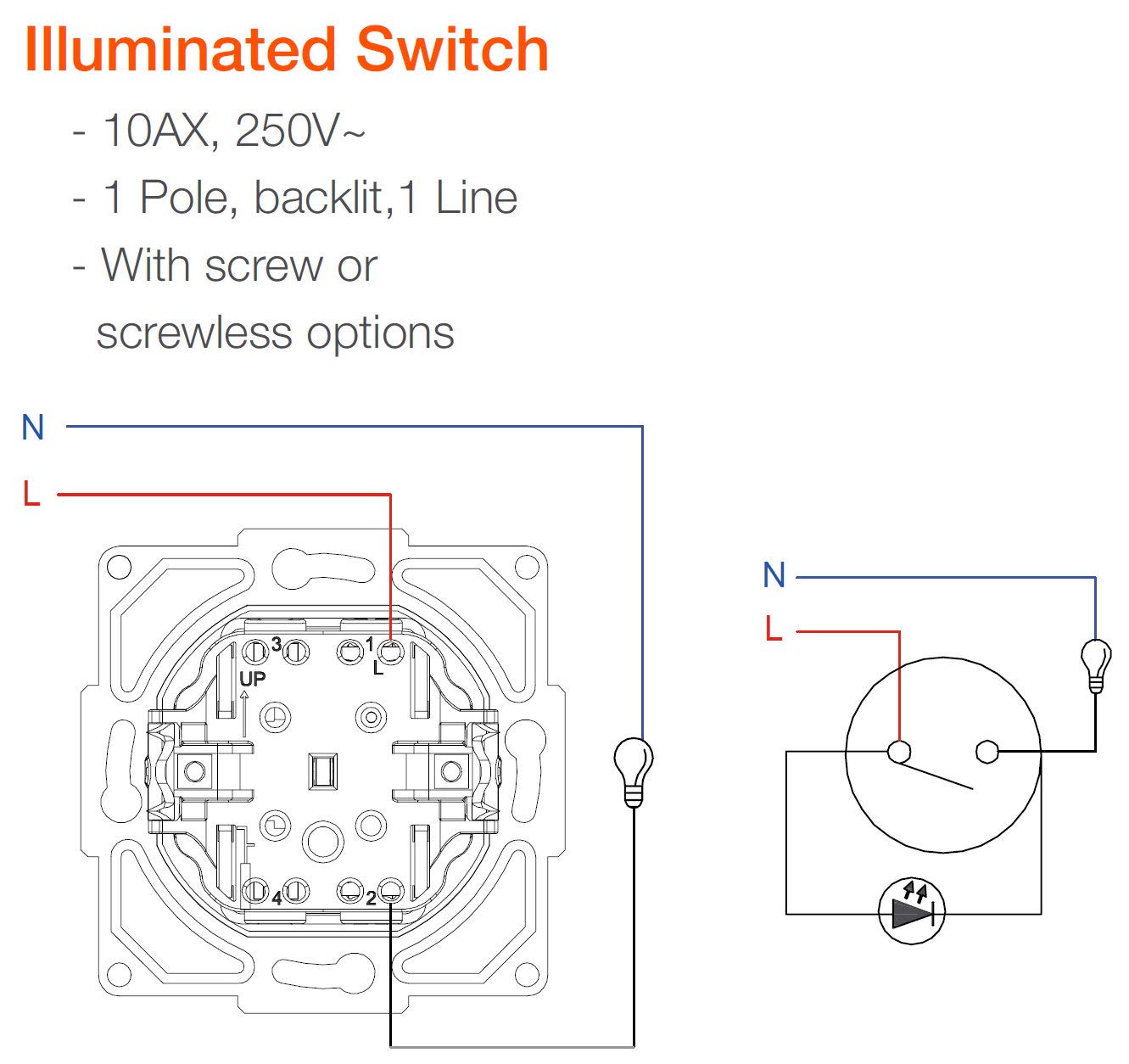 Illuminated Switch

- 10AX, 250V~
- 1 Pole, backlit,1 Line
- With screw or screwless options

N
L
3
1
L
UP
4
2

N
L