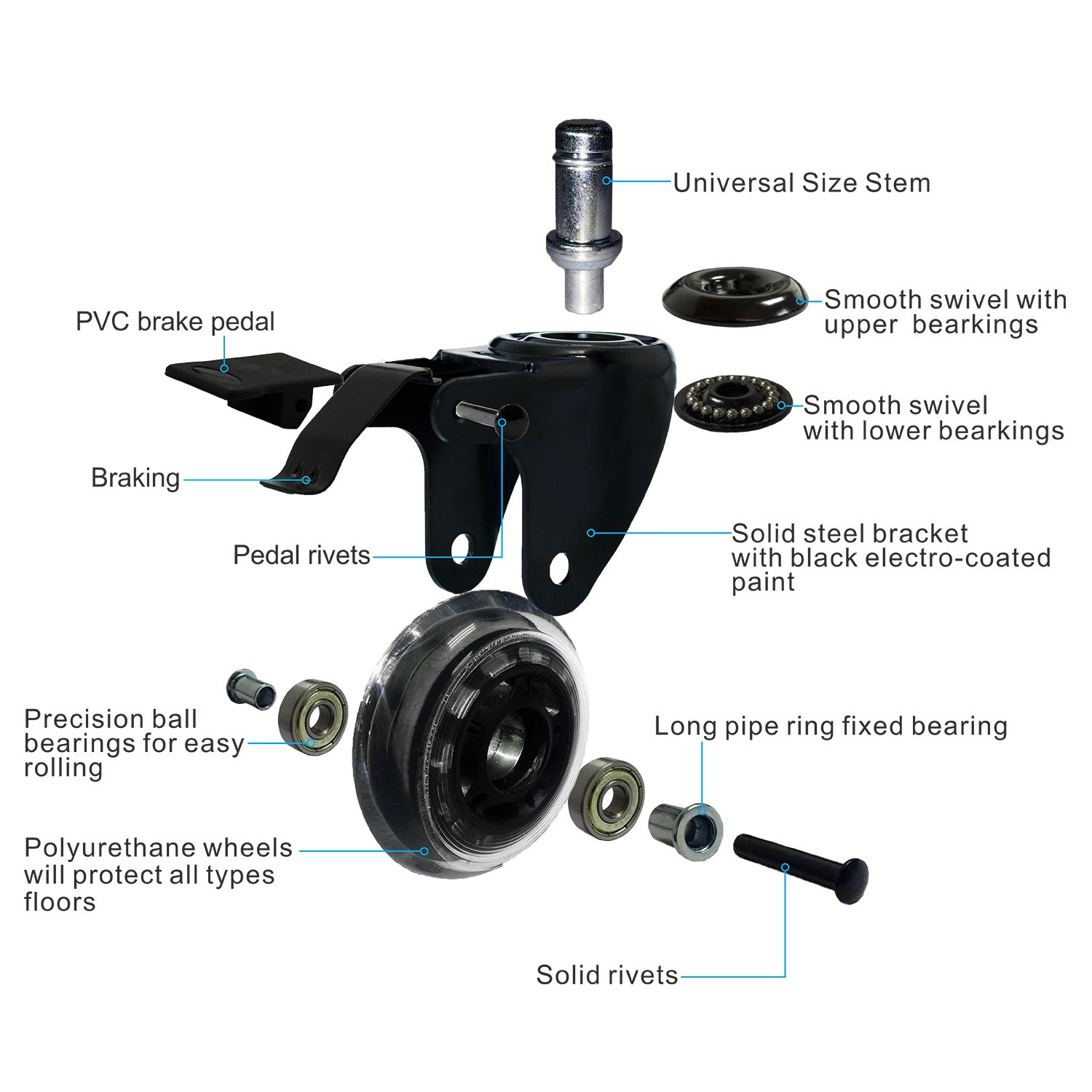 Universal Size Stem

Smooth swivel with upper bearkings

PVC brake pedal

Smooth swivel with lower bearkings

Braking

Pedal rivets

Solid steel bracket with black electro-coated paint

Precision ball bearings for easy rolling

Long pipe ring fixed bearing

Polyurethane wheels will protect all types floors

Solid rivets