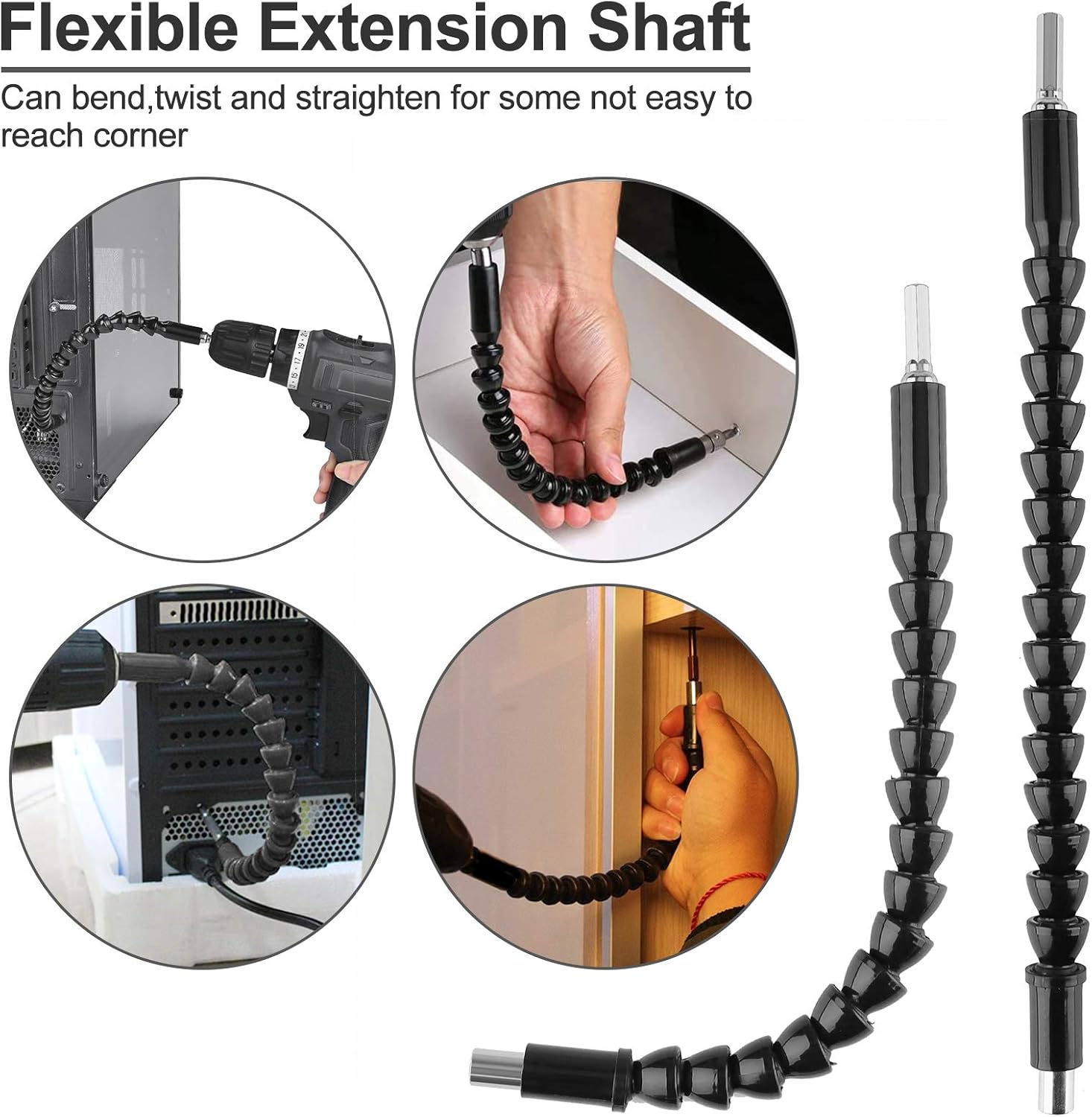 Flexible Extension Shaft

Can bend,twist and straighten for some not easy to reach corner