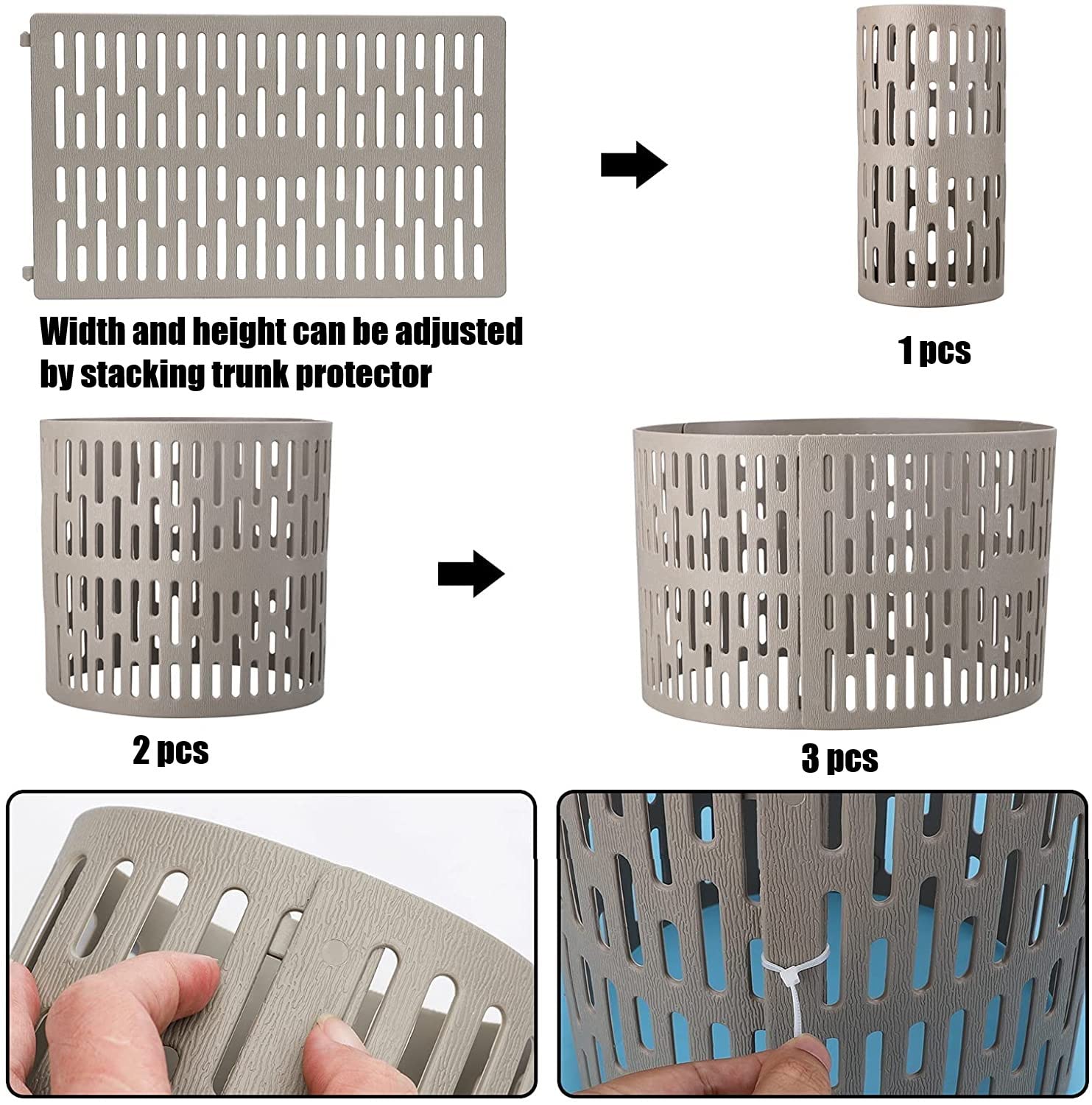 Width and height can be adjusted by stacking trunk protector

1 pcs

2 pcs

3 pcs