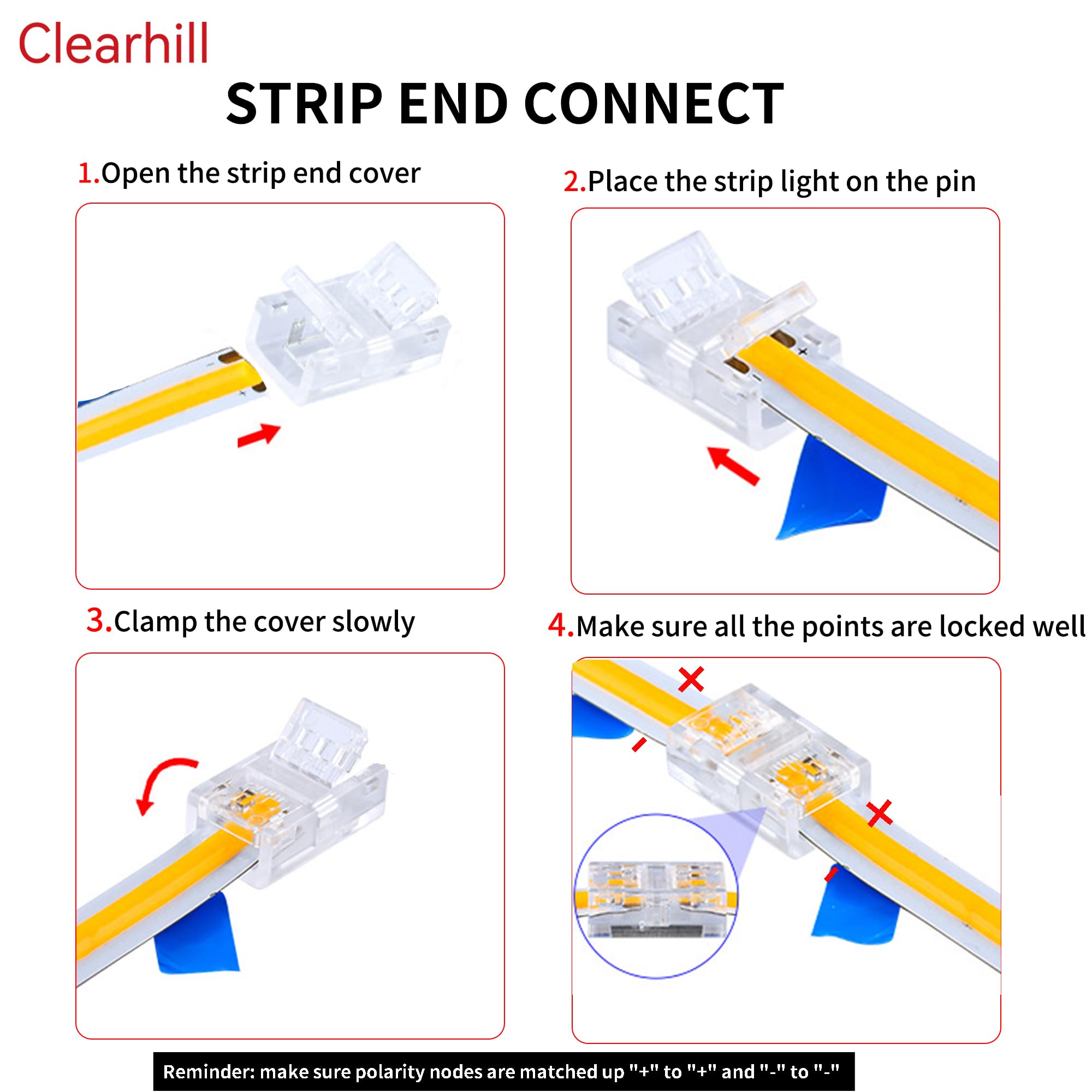 Clearhill

STRIP END CONNECT

1.Open the strip end cover

2.Place the strip light on the pin

3.Clamp the cover slowly

4.Make sure all the points are locked well

Reminder: make sure polarity nodes are matched up "+" to "+" and "-" to "-"