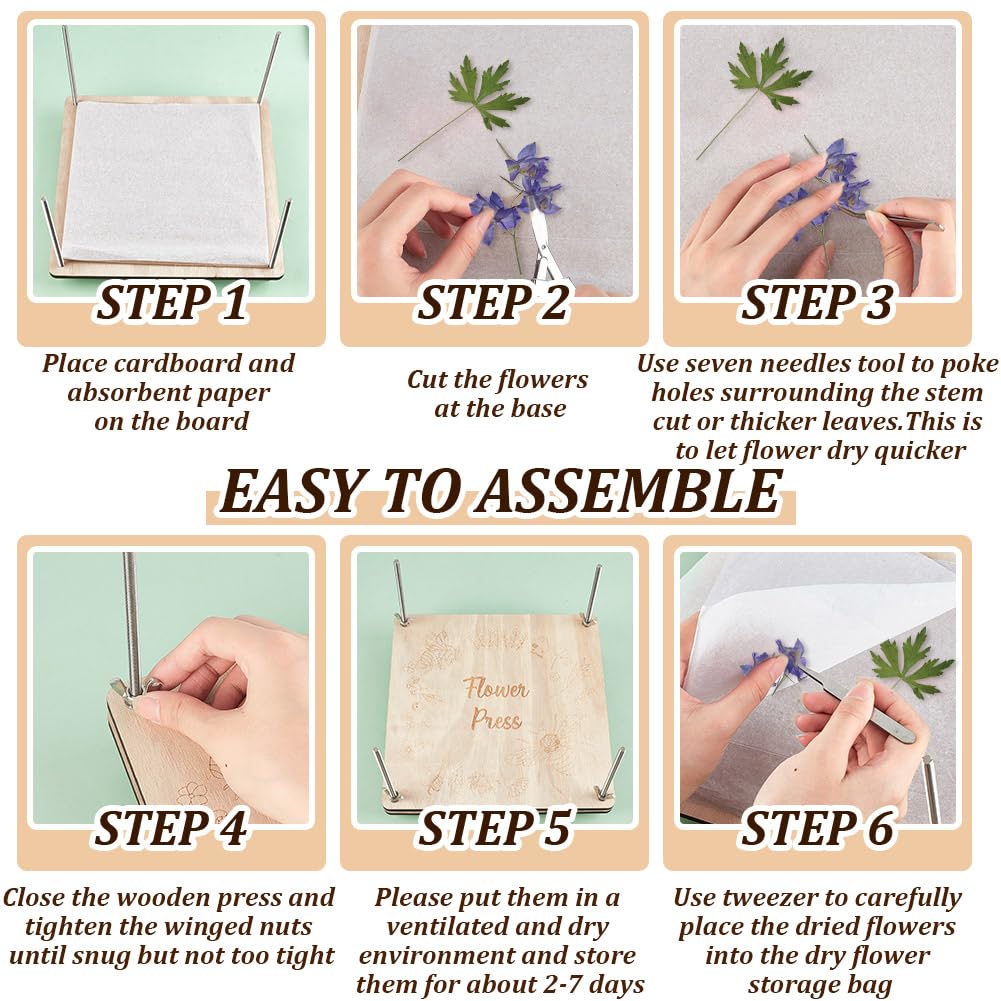 STEP 1

Place cardboard and absorbent paper on the board

STEP 2

Cut the flowers at the base

STEP 3

Use seven needles tool to poke holes surrounding the stem cut or thicker leaves.This is to let flower dry quicker

EASY TO ASSEMBLE

STEP 4

Close the wooden press and tighten the winged nuts until snug but not too tight

Flower Press

STEP 5

Please put them in a ventilated and dry environment and store them for about 2-7 days

STEP 6

Use tweezer to carefully place the dried flowers into the dry flower storage bag