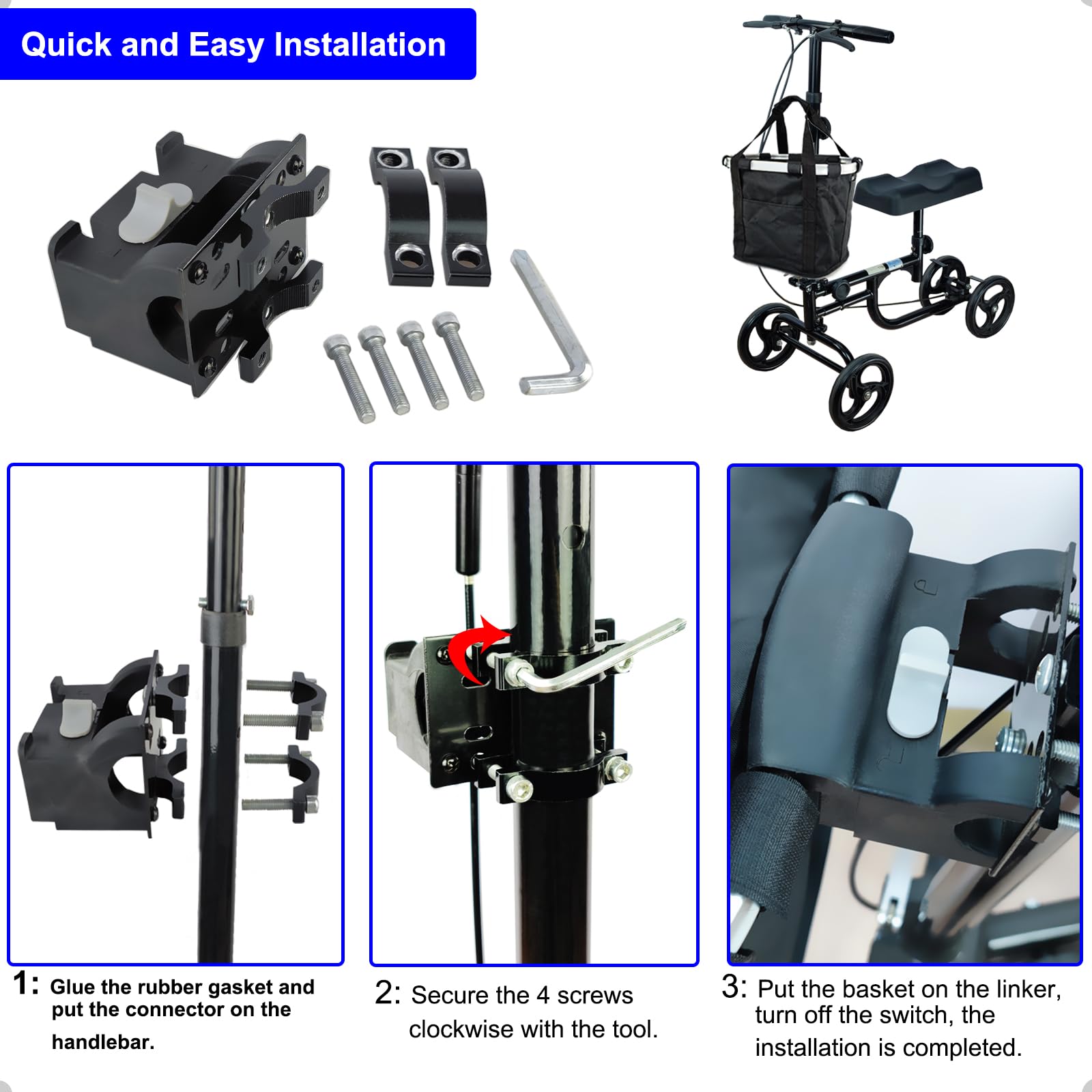 Quick and Easy Installation

1: Glue the rubber gasket and put the connector on the handlebar.

2: Secure the 4 screws clockwise with the tool.

3: Put the basket on the linker, turn off the switch, the installation is completed.