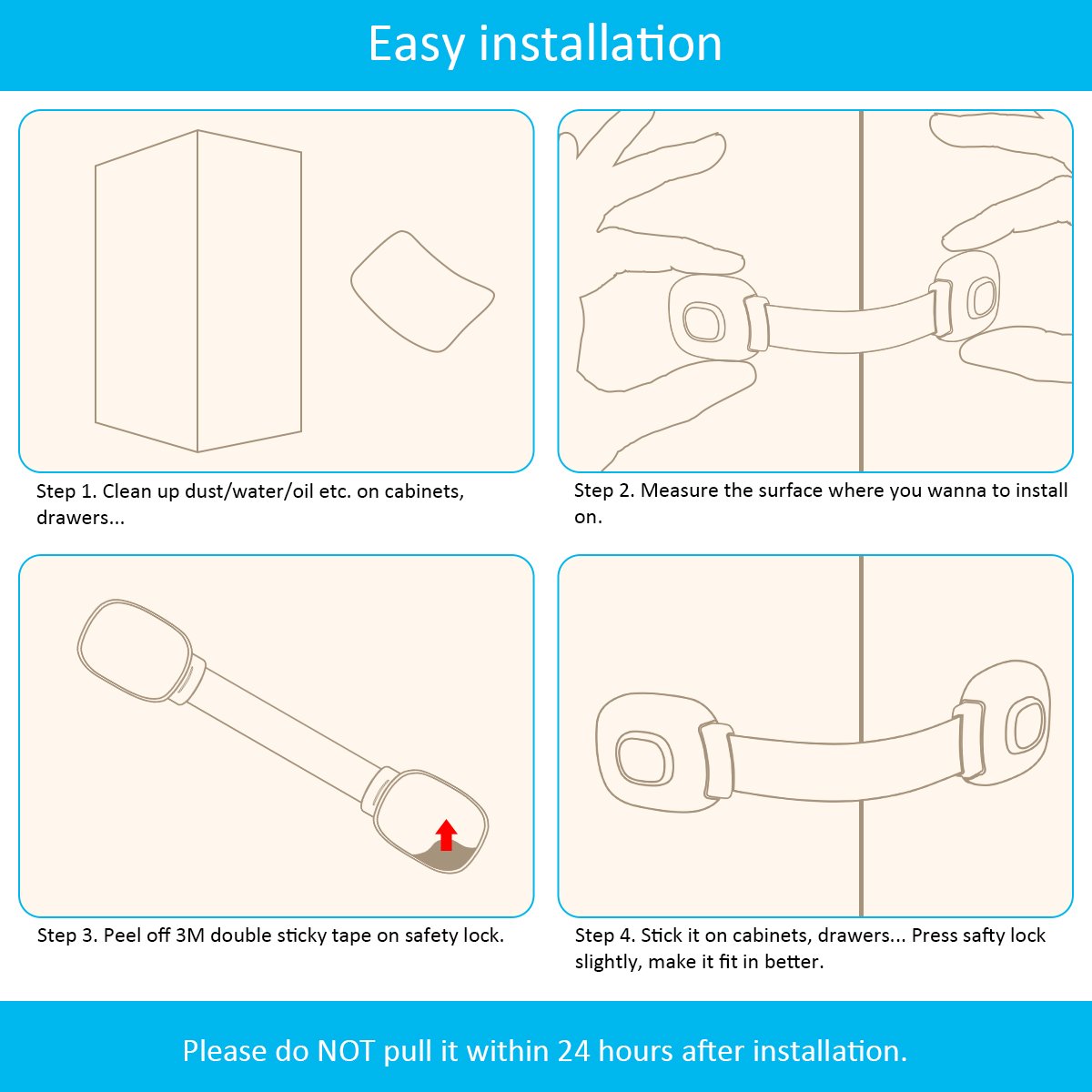 Easy installation

Step 1. Clean up dust/water/oil etc. on cabinets, drawers...

Step 2. Measure the surface where you wanna to install on.

Step 3. Peel off 3M double sticky tape on safety lock.

Step 4. Stick it on cabinets, drawers... Press safty lock slightly, make it fit in better.

Please do NOT pull it within 24 hours after installation.