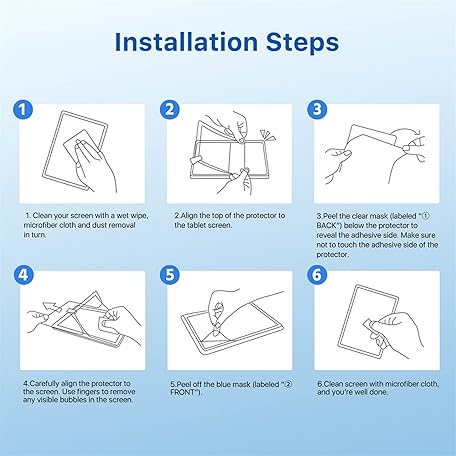 Installation Steps

1

1. Clean your screen with a wet wipe, microfiber cloth and dust removal in turn.

2

2.Align the top of the protector to the tablet screen.

3

3.Peel the clear mask (labeled "① BACK") below the protector to reveal the adhesive side. Make sure not to touch the adhesive side of the protector.

4

4.Carefully align the protector to the screen. Use fingers to remove any visible bubbles in the screen.

5

5.Peel off the blue mask (labeled "② FRONT").

6

6.Clean screen with microfiber cloth, and you're well done.