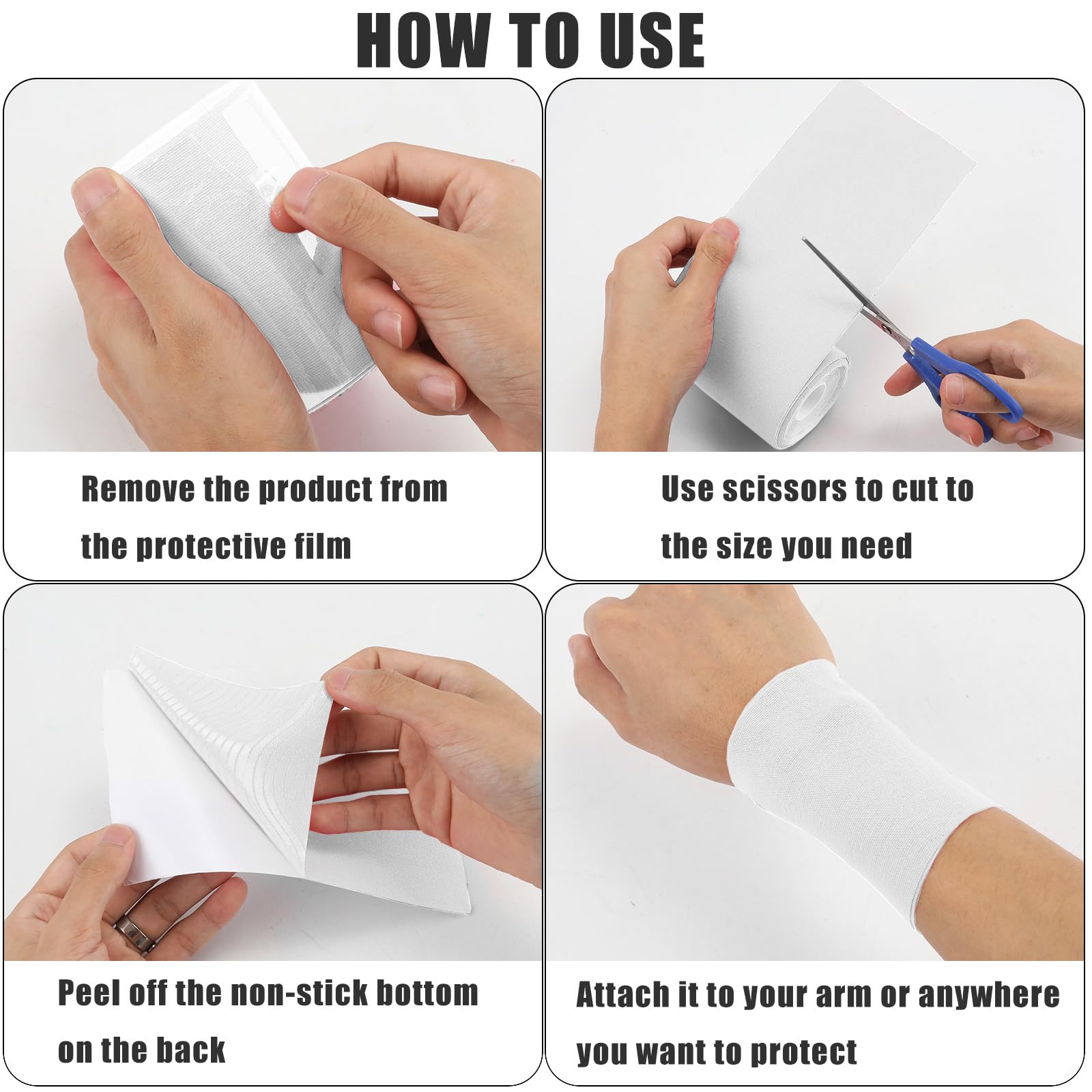 HOW TO USE

Remove the product from the protective film

Use scissors to cut to the size you need

Peel off the non-stick bottom on the back

Attach it to your arm or anywhere you want to protect