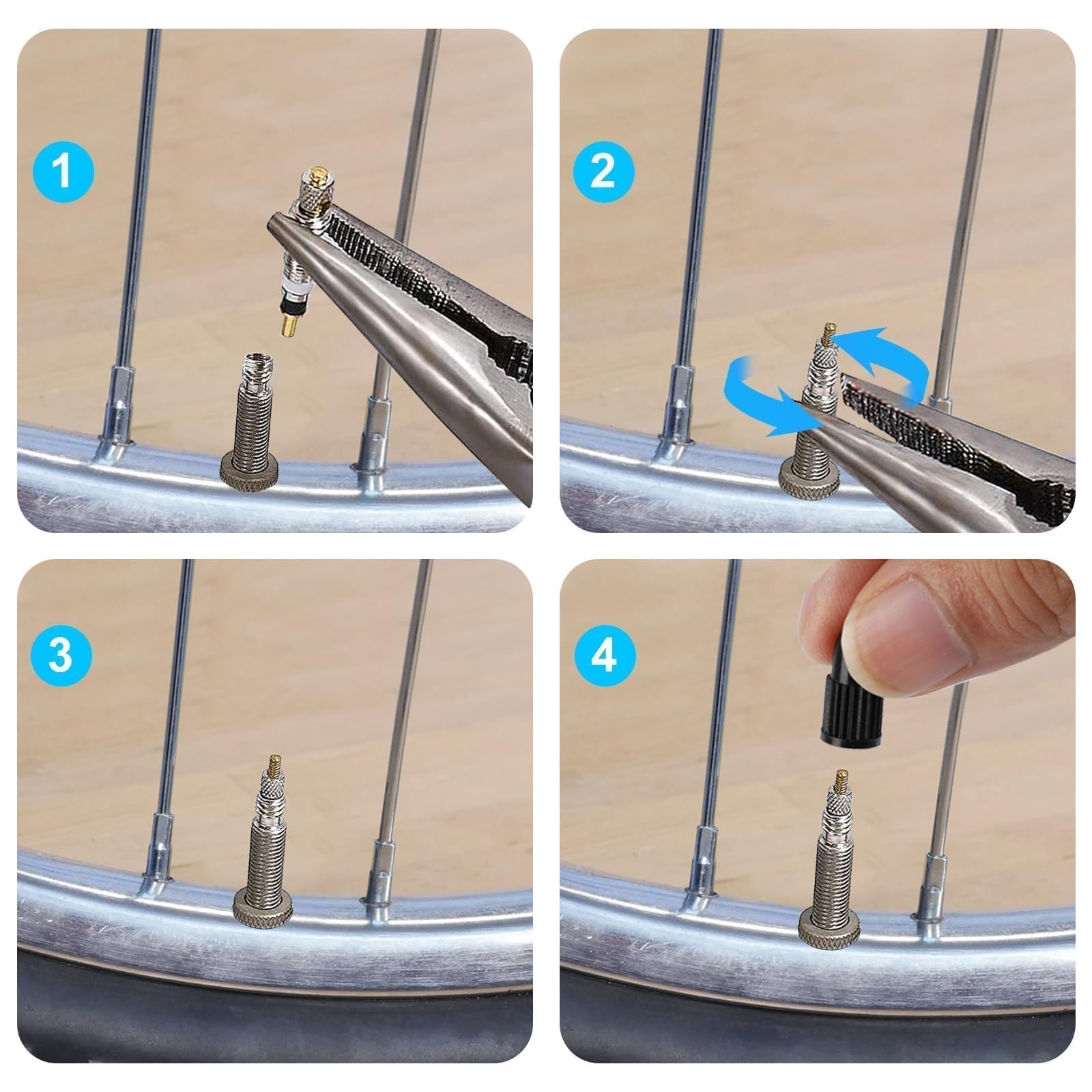 1

2

3

4