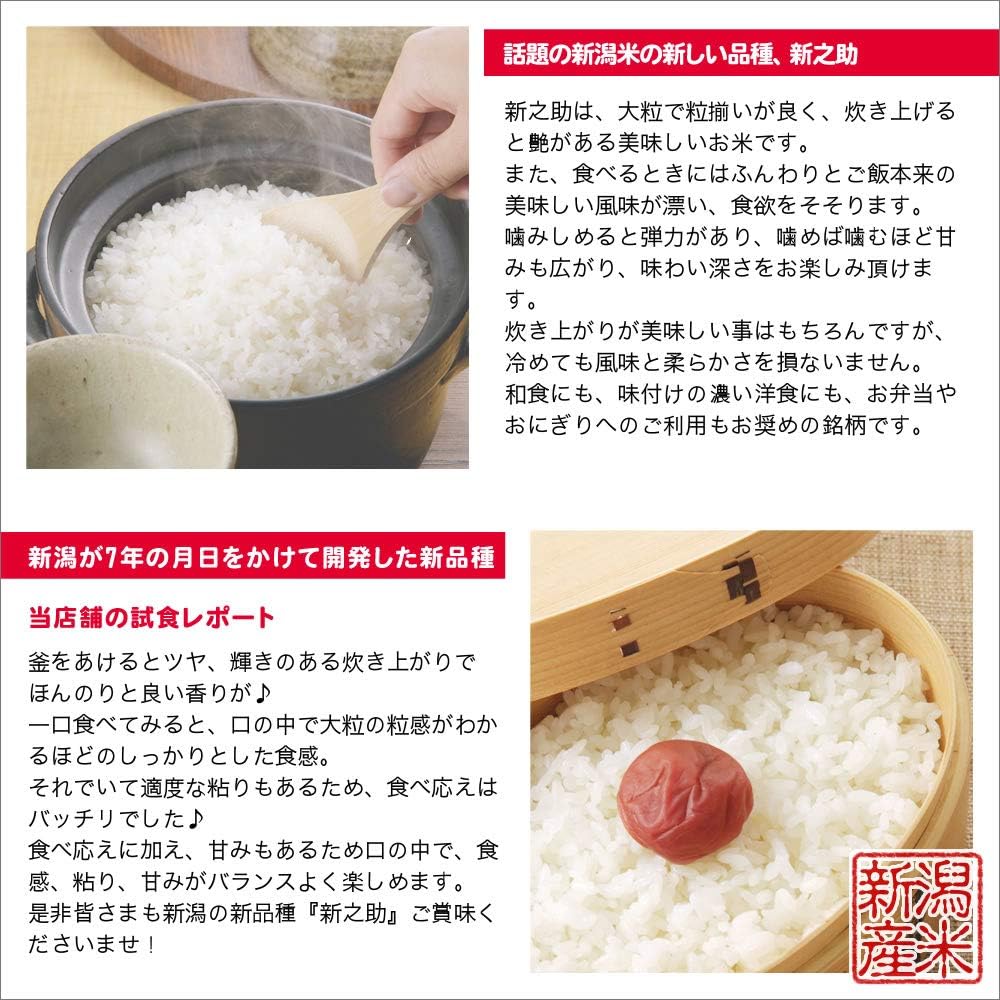 話題の新潟米の新しい品種、新之助

新之助は、大粒で粒揃いが良く、炊き上げると艶がある美味しいお米です。
また、食べるときにはふんわりとご飯本来の美味しい風味が漂い、食欲をそそります。
噛みしめると弾力があり、噛めば噛むほど甘みも広がり、味わい深さをお楽しみ頂けます。
炊き上がりが美味しい事はもちろんですが、冷めても風味と柔らかさを損ないません。
和食にも、味付けの濃い洋食にも、お弁当やおにぎりへのご利用もお奨めの銘柄です。

新潟が7年の月日をかけて開発した新品種

当店舗の試食レポート

釜をあけるとツヤ、輝きのある炊き上がりでほんのりと良い香りが♪
一口食べてみると、口の中で大粒の粒感がわかるほどのしっかりとした食感。
それでいて適度な粘りもあるため、食べ応えはバッチリでした♪
食べ応えに加え、甘みもあるため口の中で、食感、粘り、甘みがバランスよく楽しめます。
是非皆さまも新潟の新品種『新之助』ご賞味くださいませ！

新潟産米