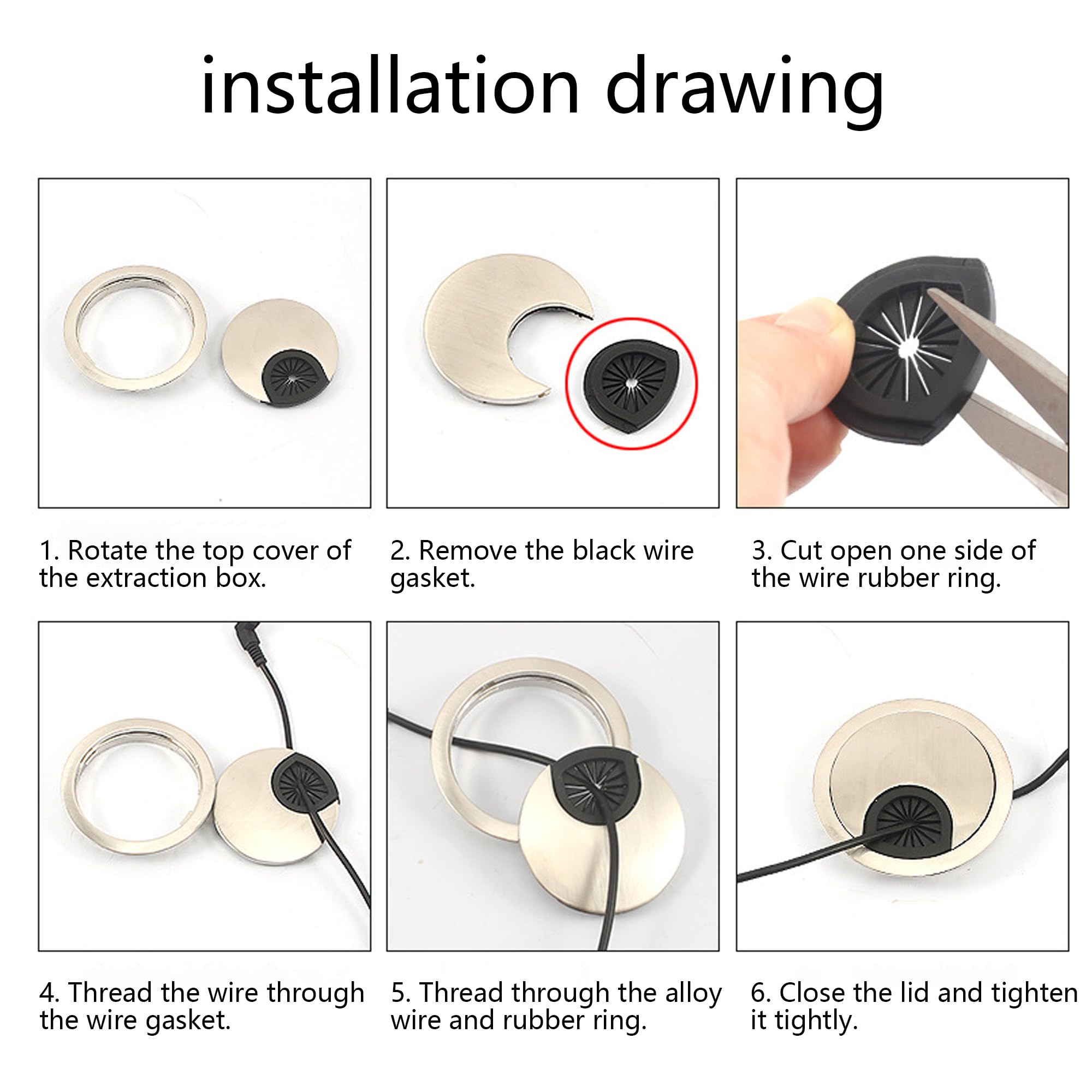 installation drawing

1. Rotate the top cover of the extraction box.

2. Remove the black wire gasket.

3. Cut open one side of the wire rubber ring.

4. Thread the wire through the wire gasket.

5. Thread through the alloy wire and rubber ring.

6. Close the lid and tighten it tightly.